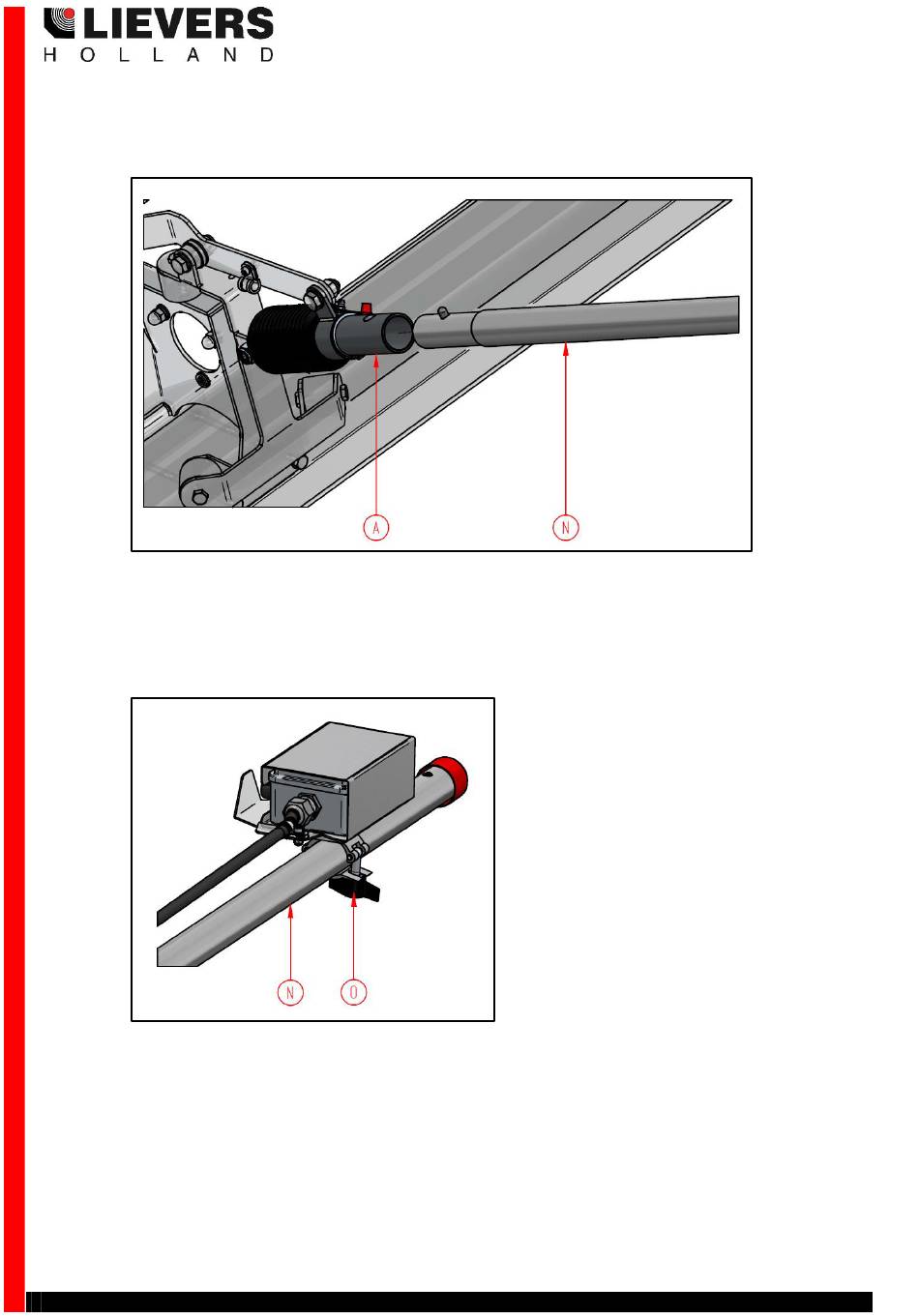 LIEVERS
HOLLAND

A

N

N

O