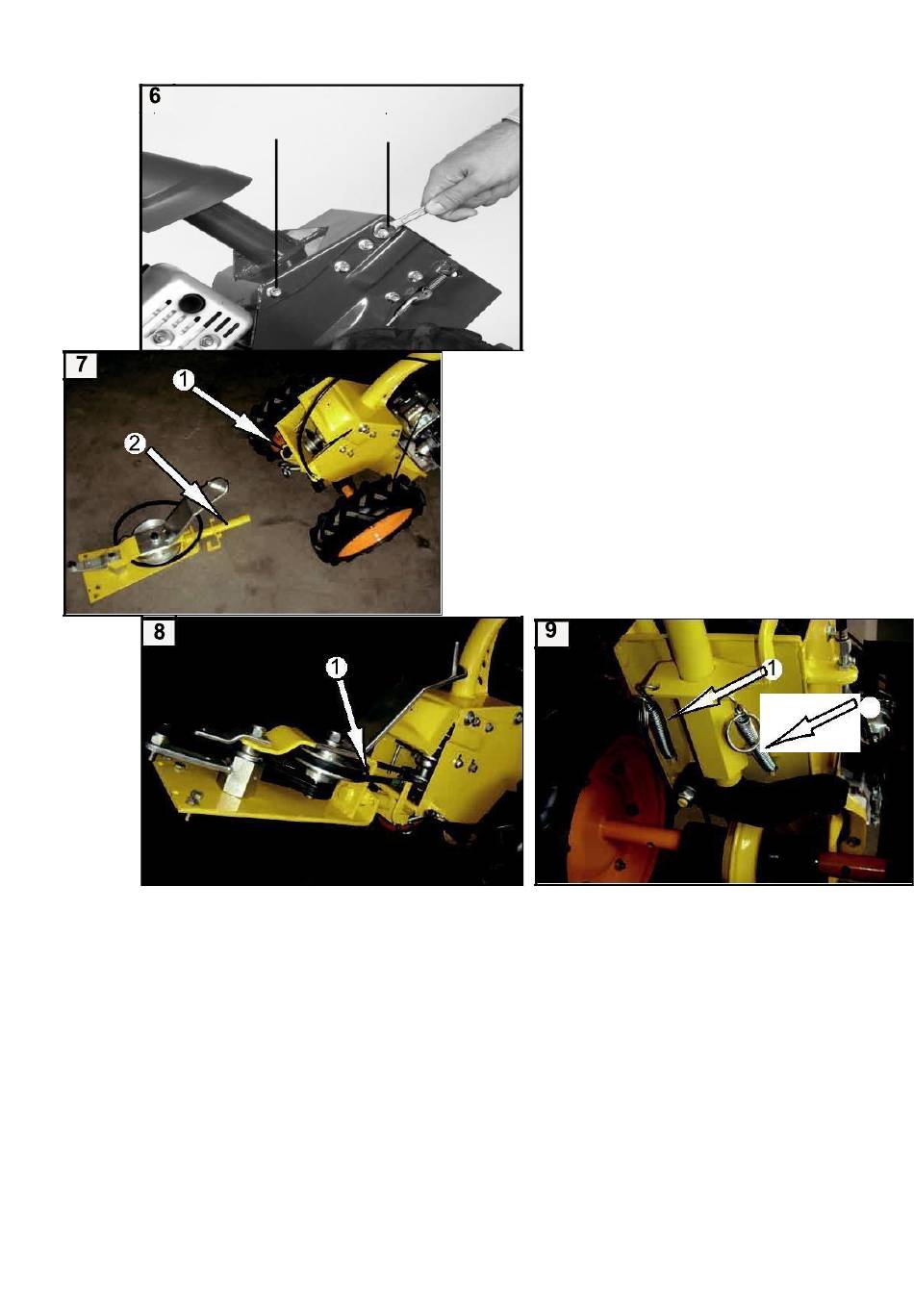 6

7

1

2

8

1

9

1