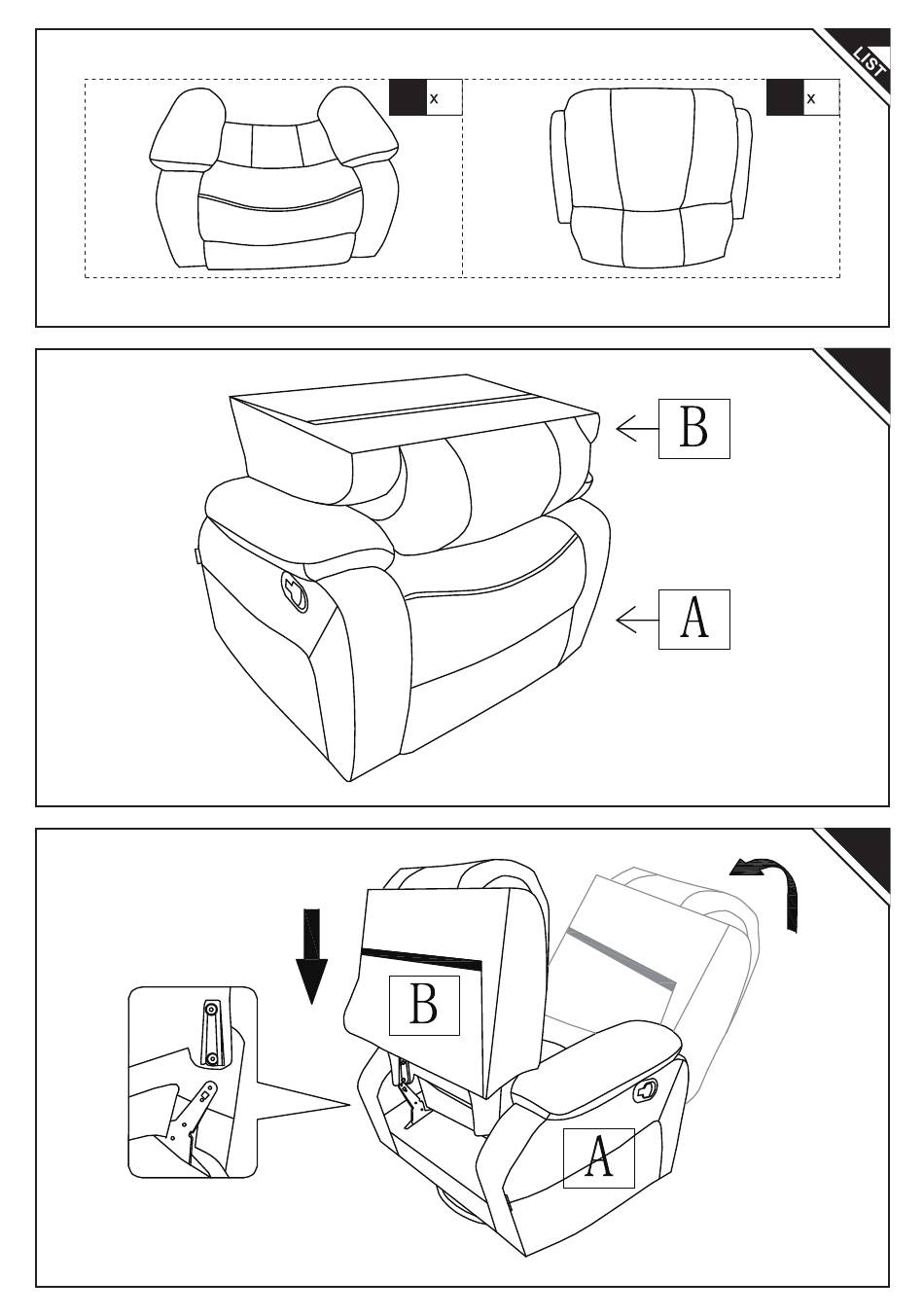 LIST

x

x

B

A

B

A