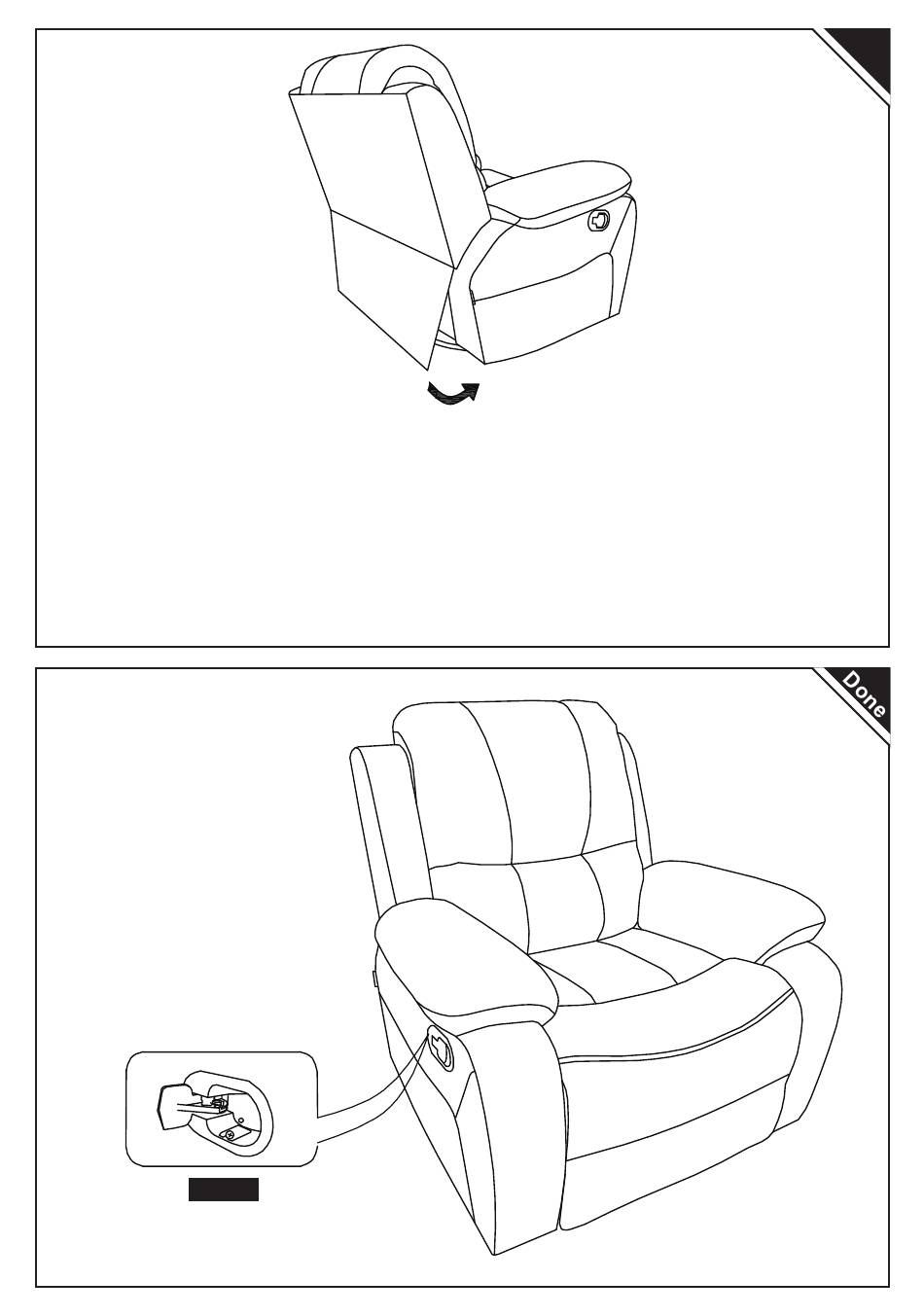 Done