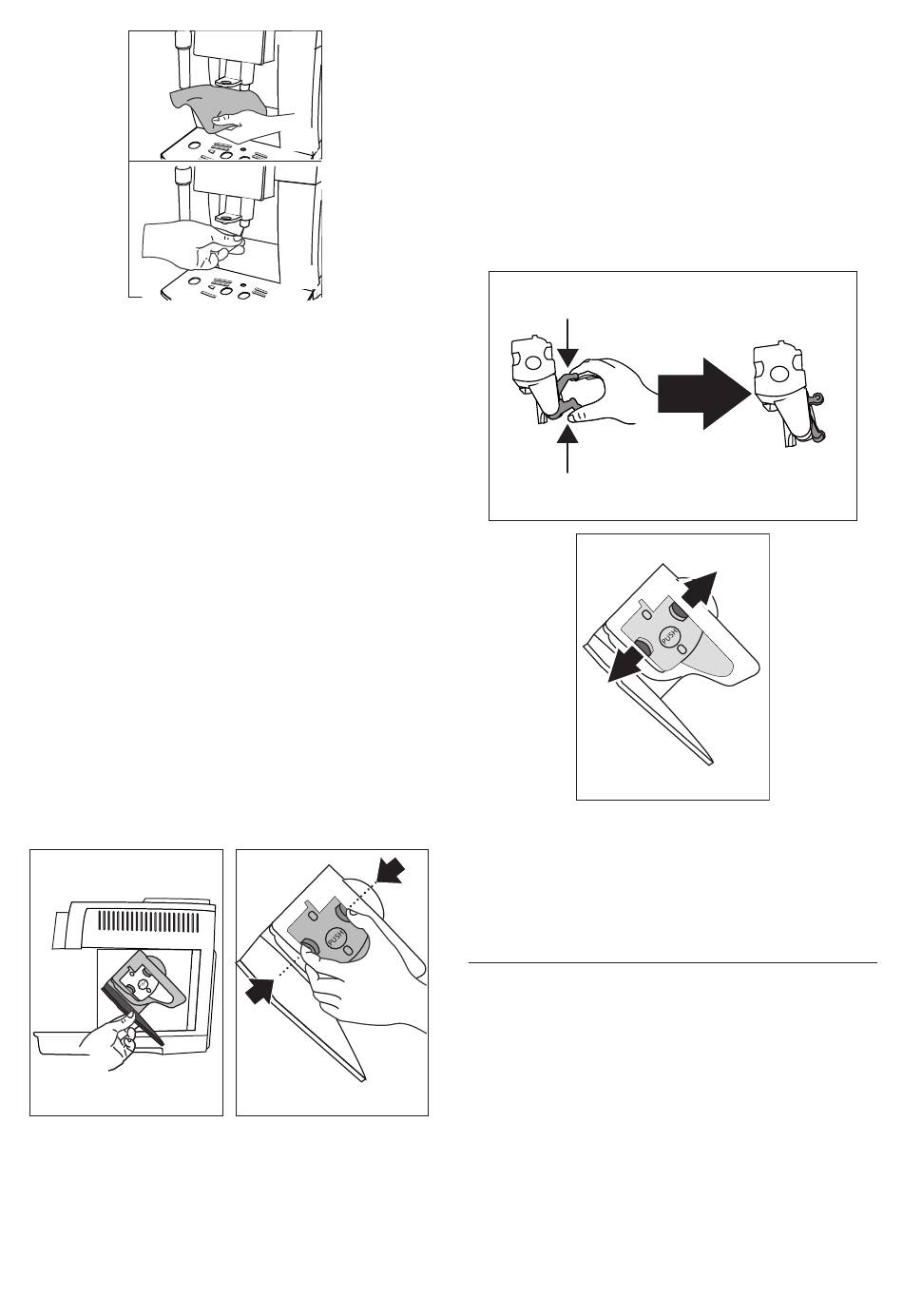 PUSH

PUSH