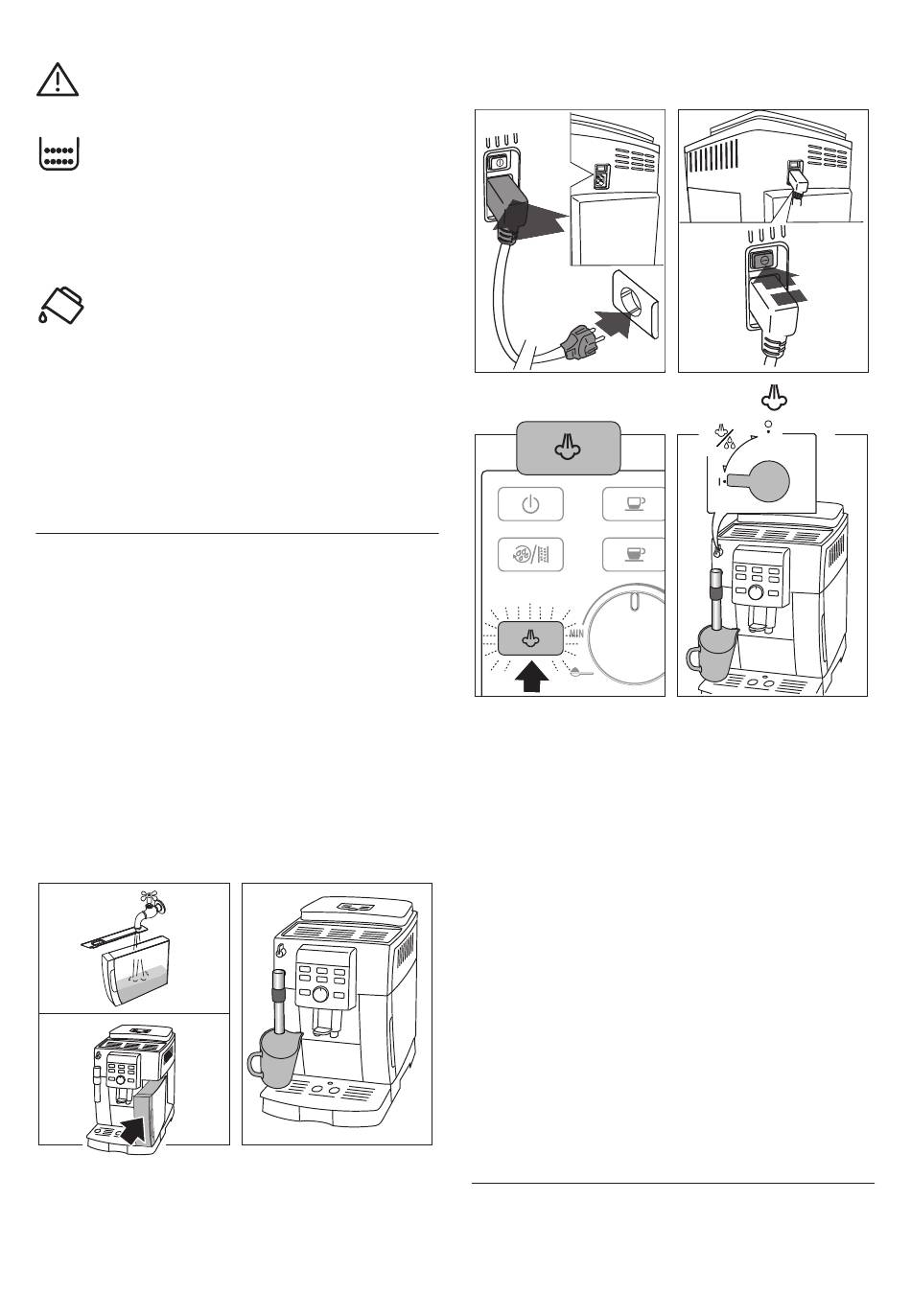 MIN