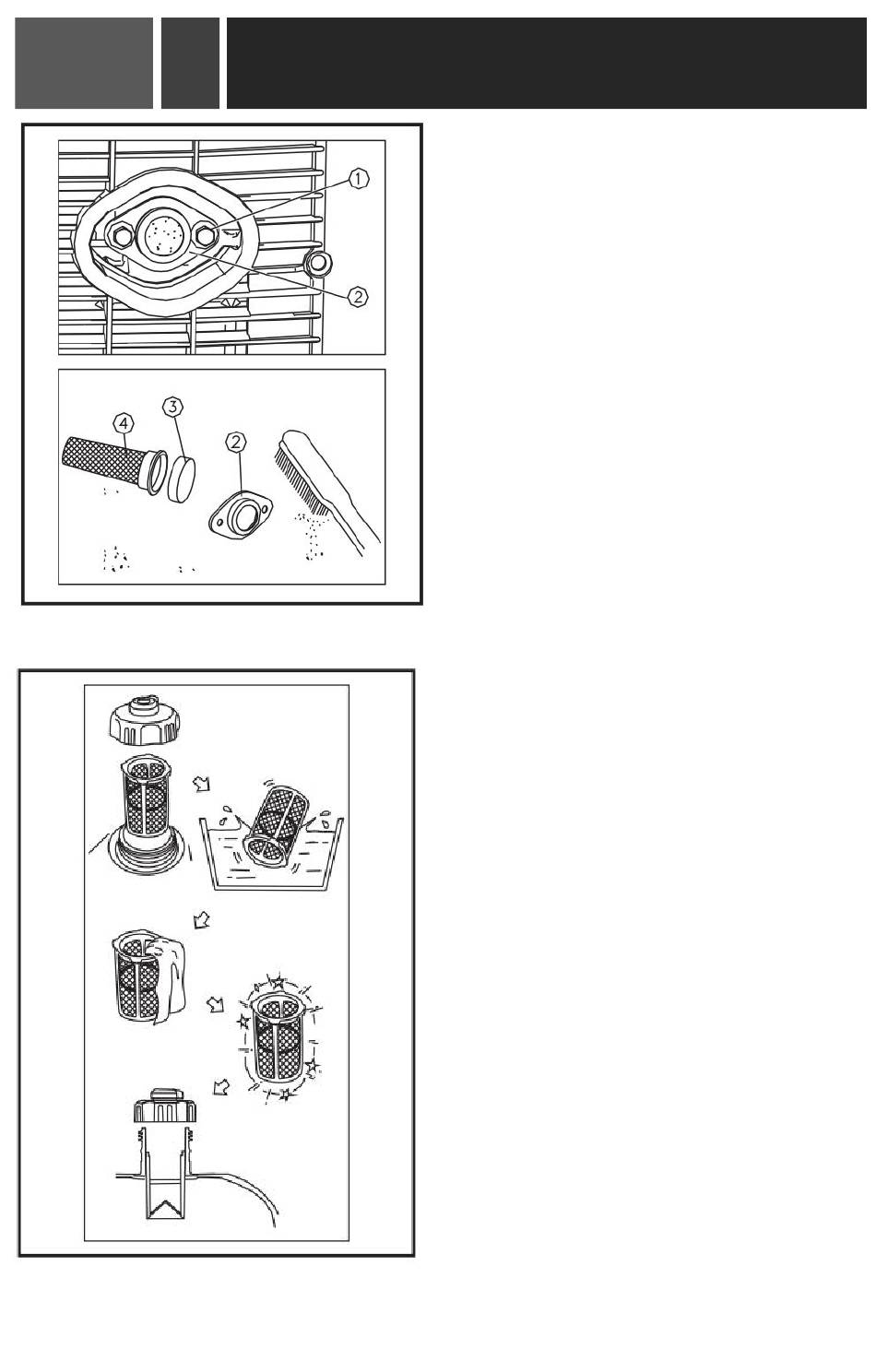 1
2
4
3
2