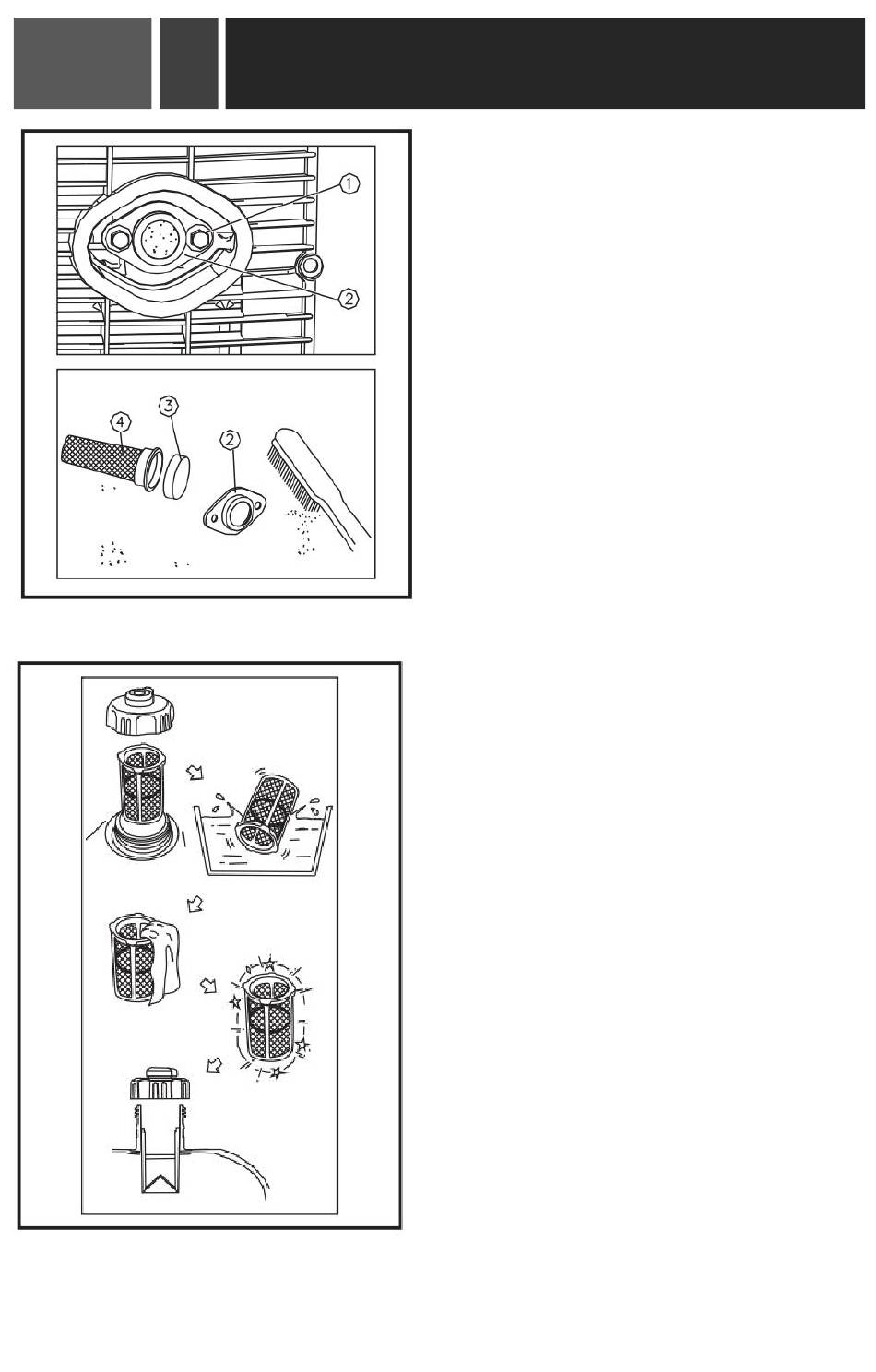 1

2

4

3

2