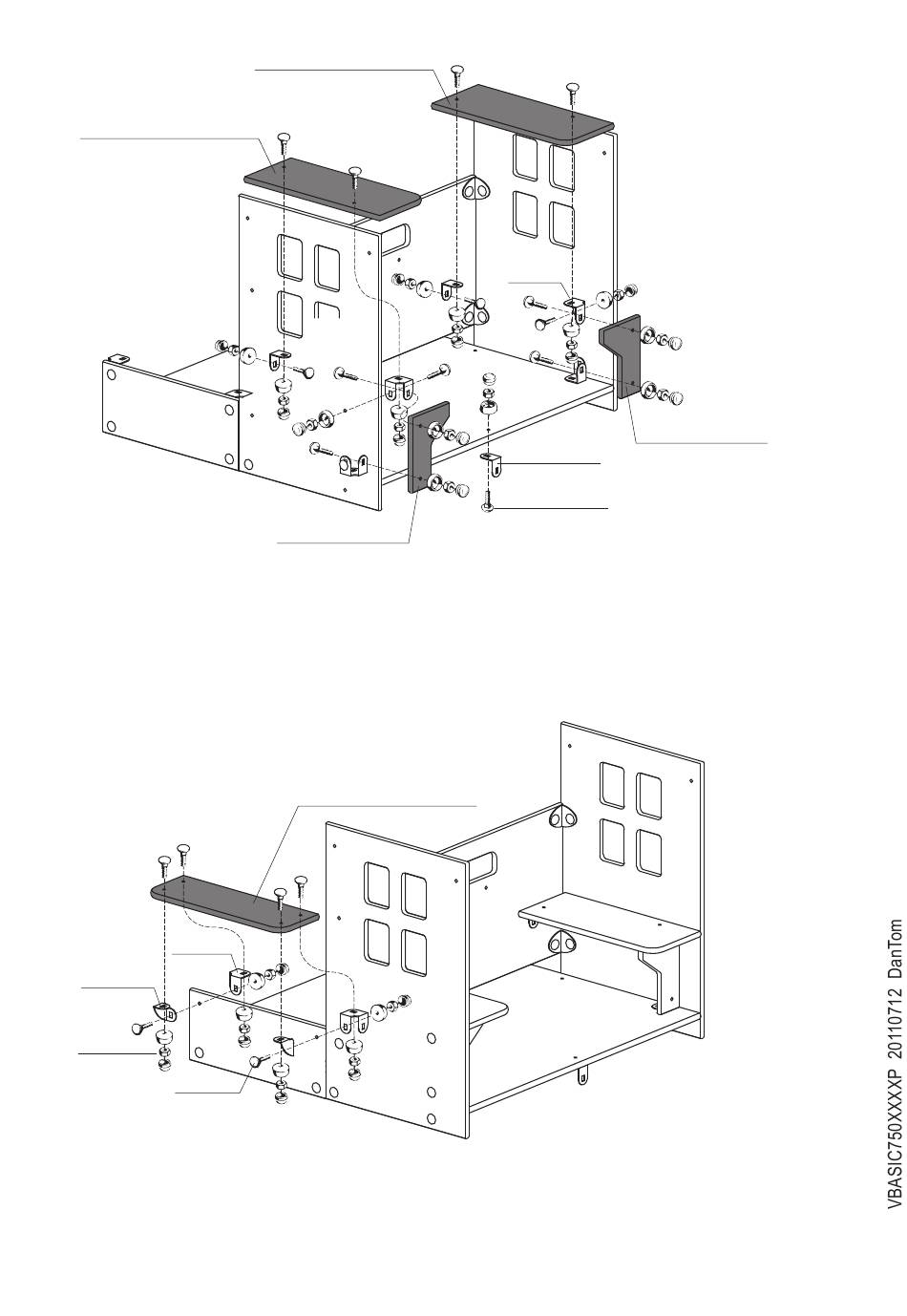 VBASIC750XXXXP 20110712 DanTom