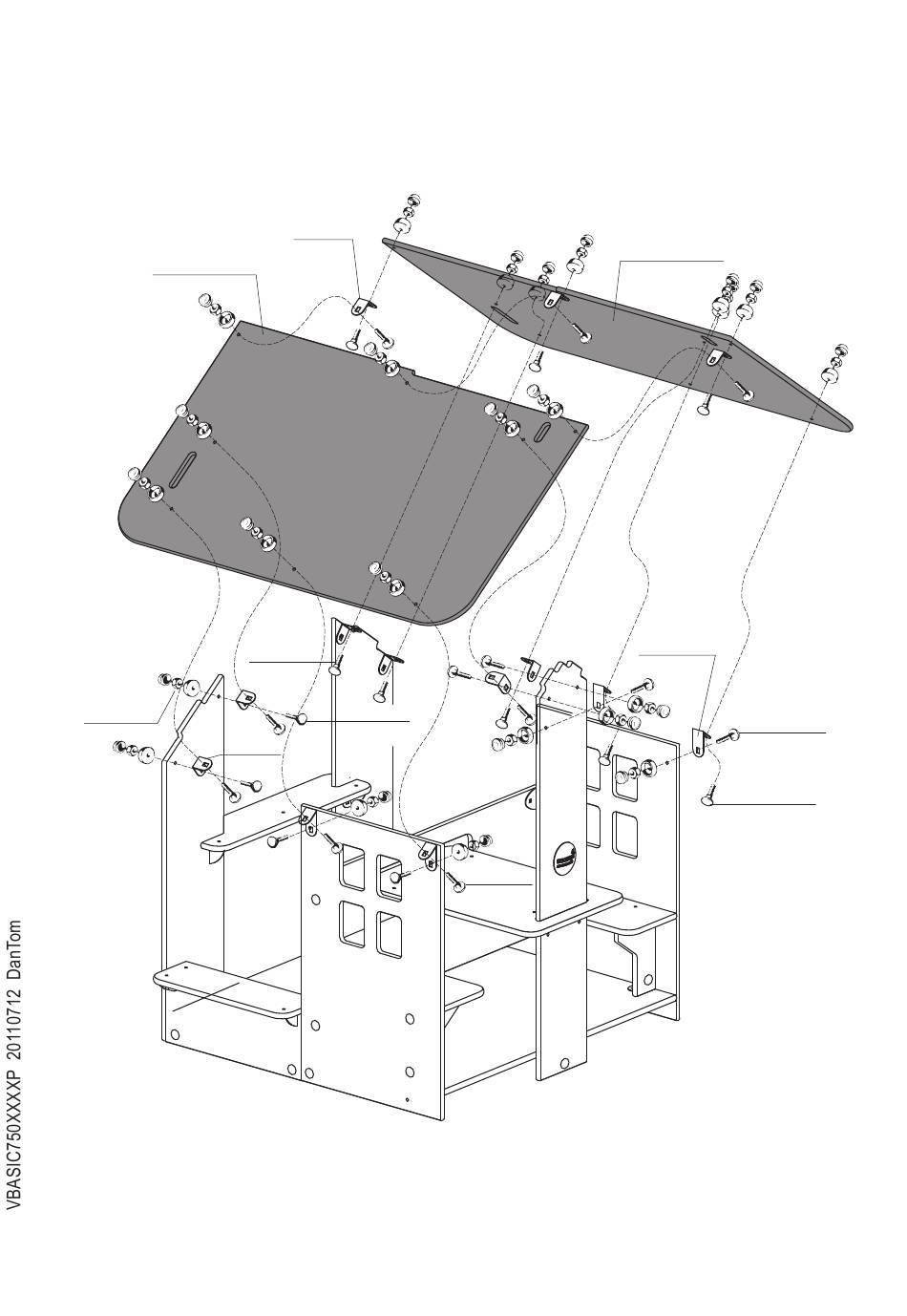 VBASIC750XXXXP 20110712 DanTom