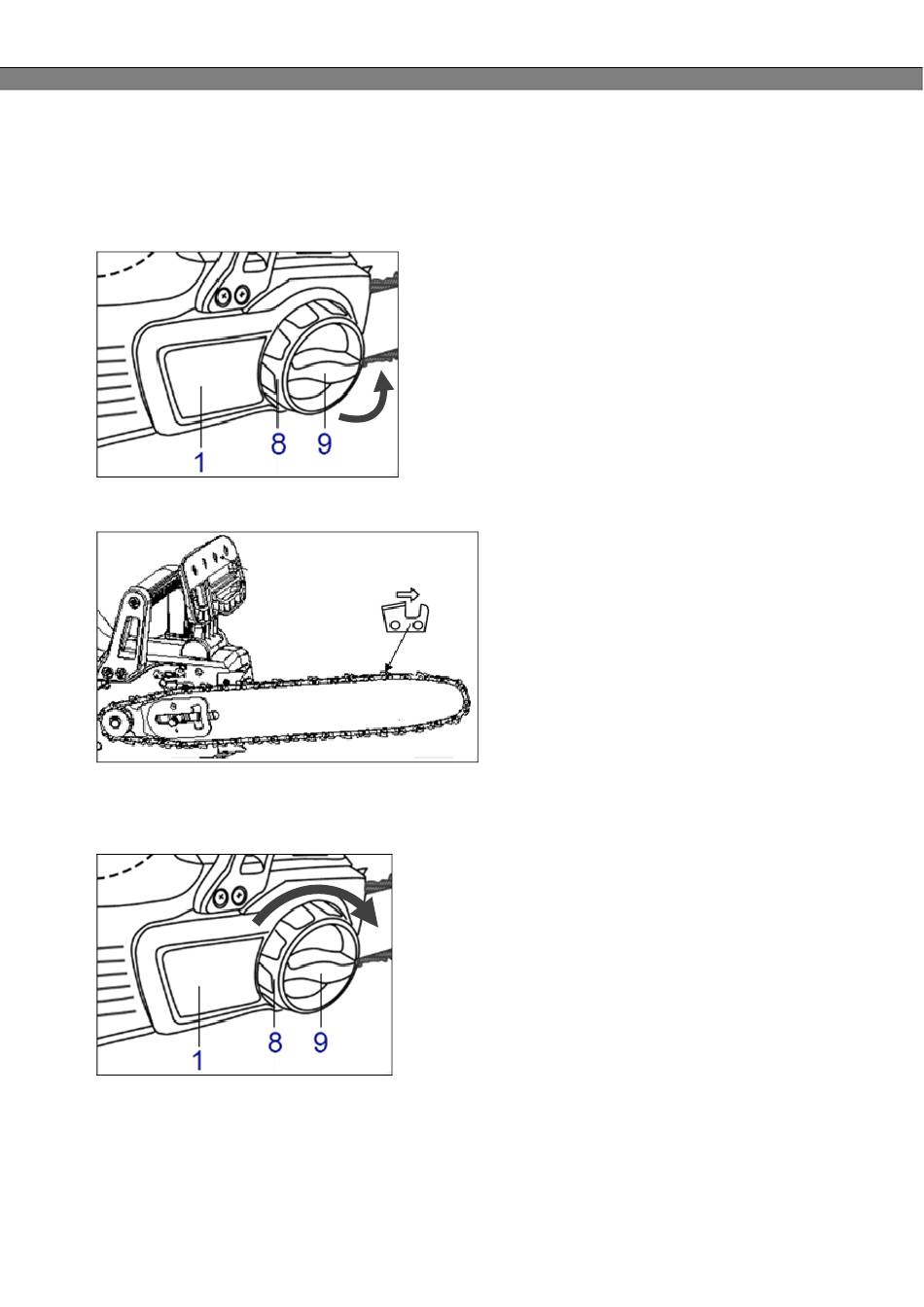 1
8
9

1
8
9