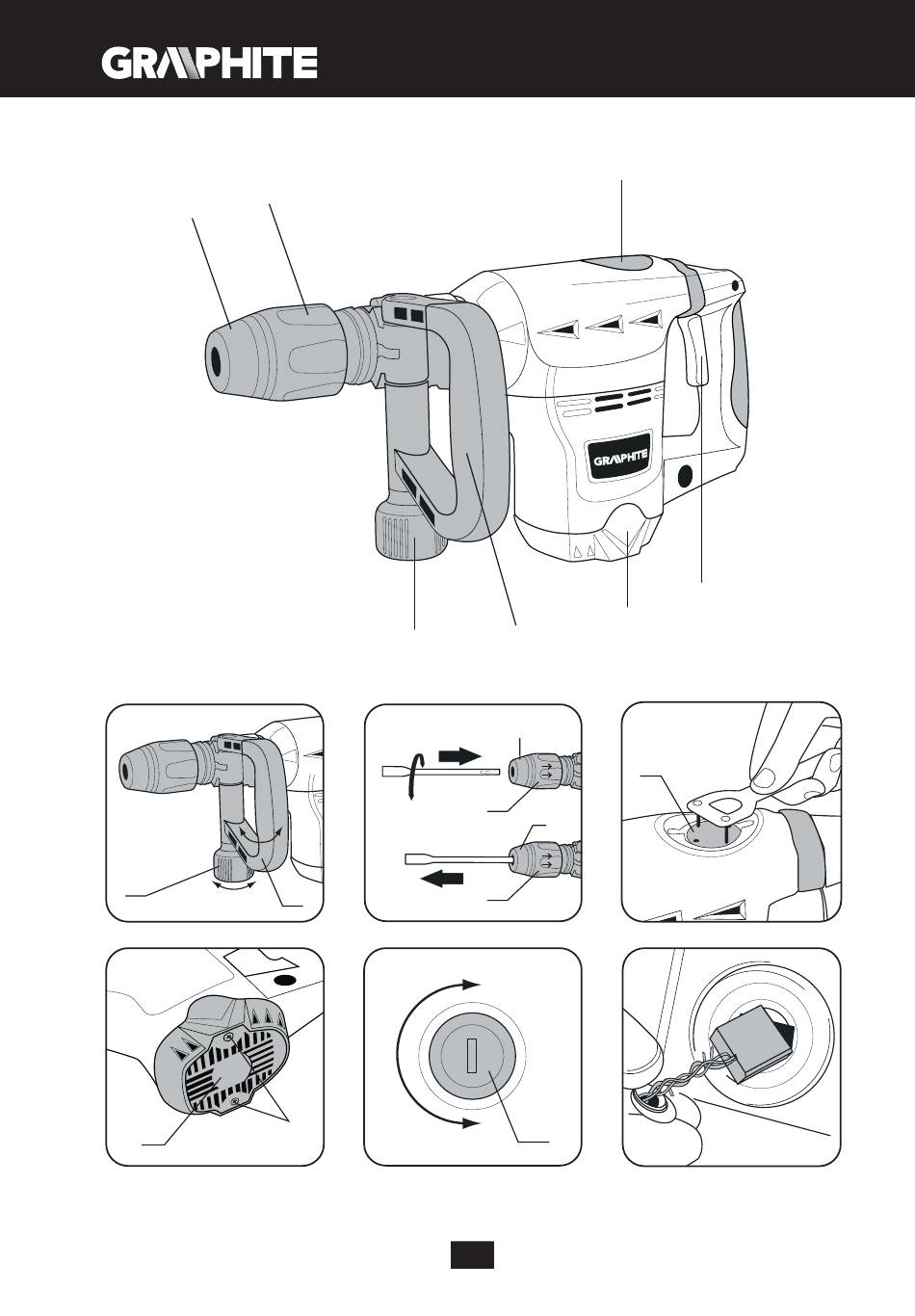 GRAPHITE

GRAPHITE