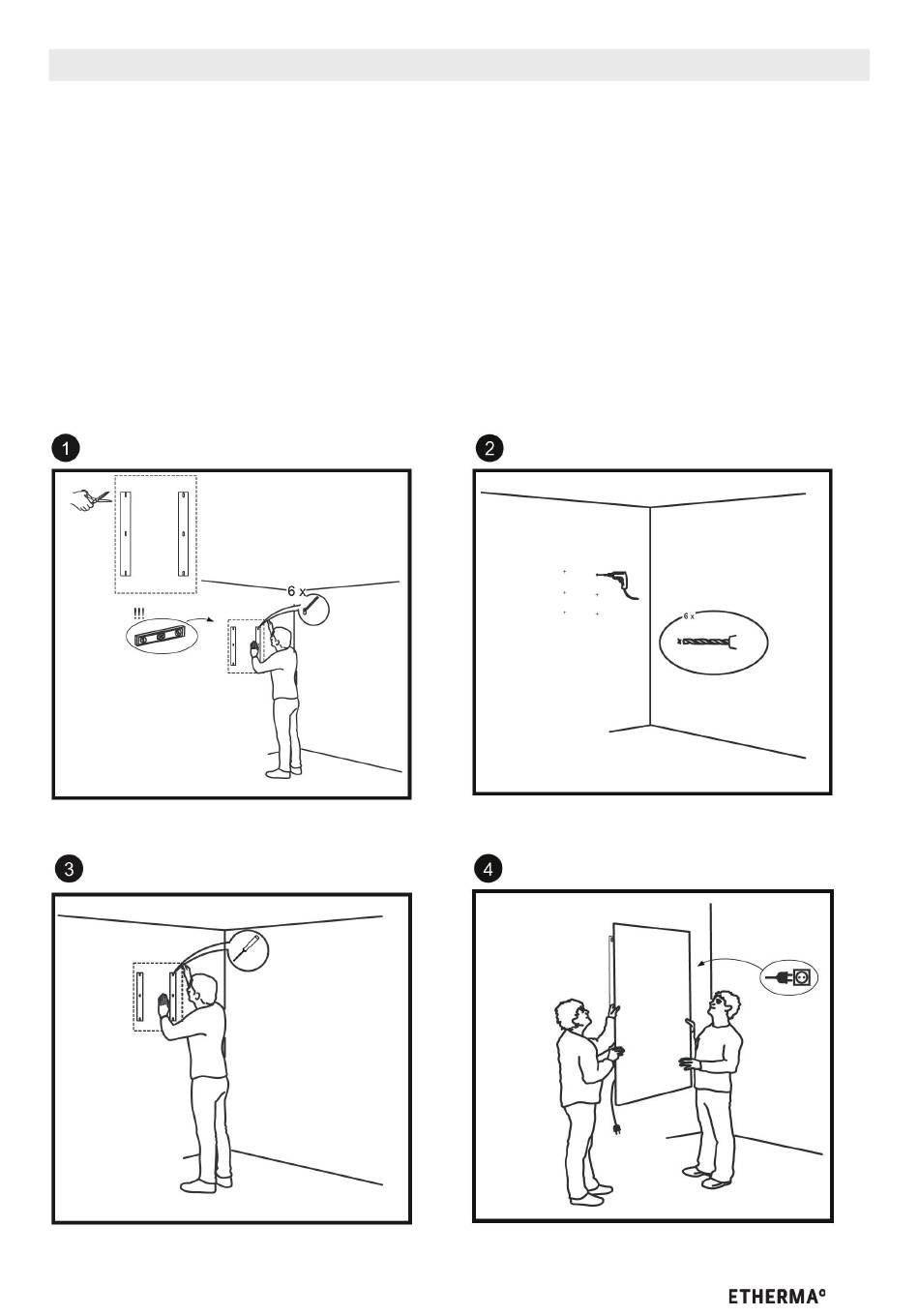 1

6 x

!!!

2

6 x

3

4

ETHERMA°