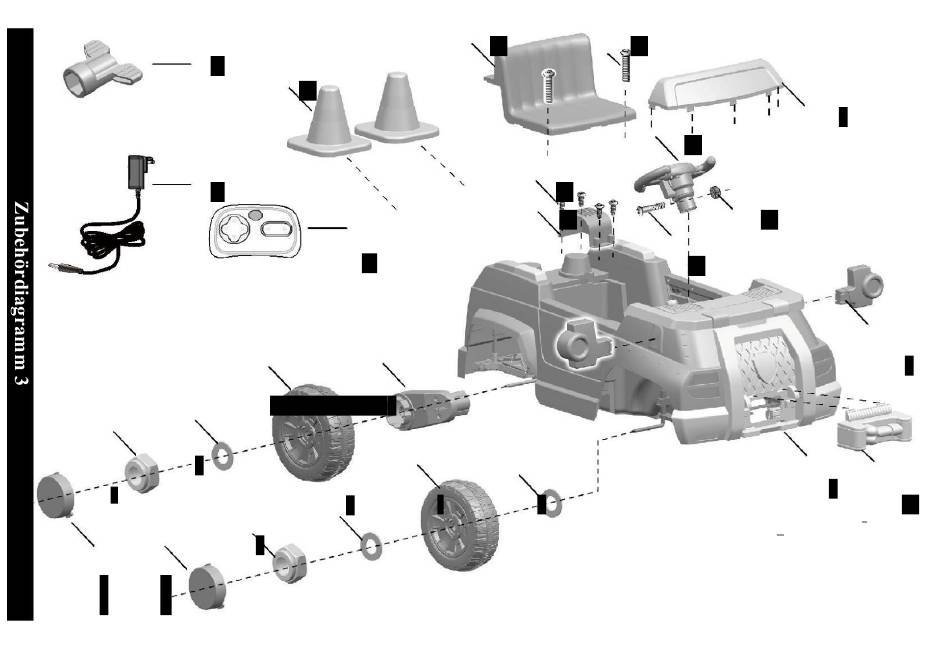 Zubehördiagramm 3