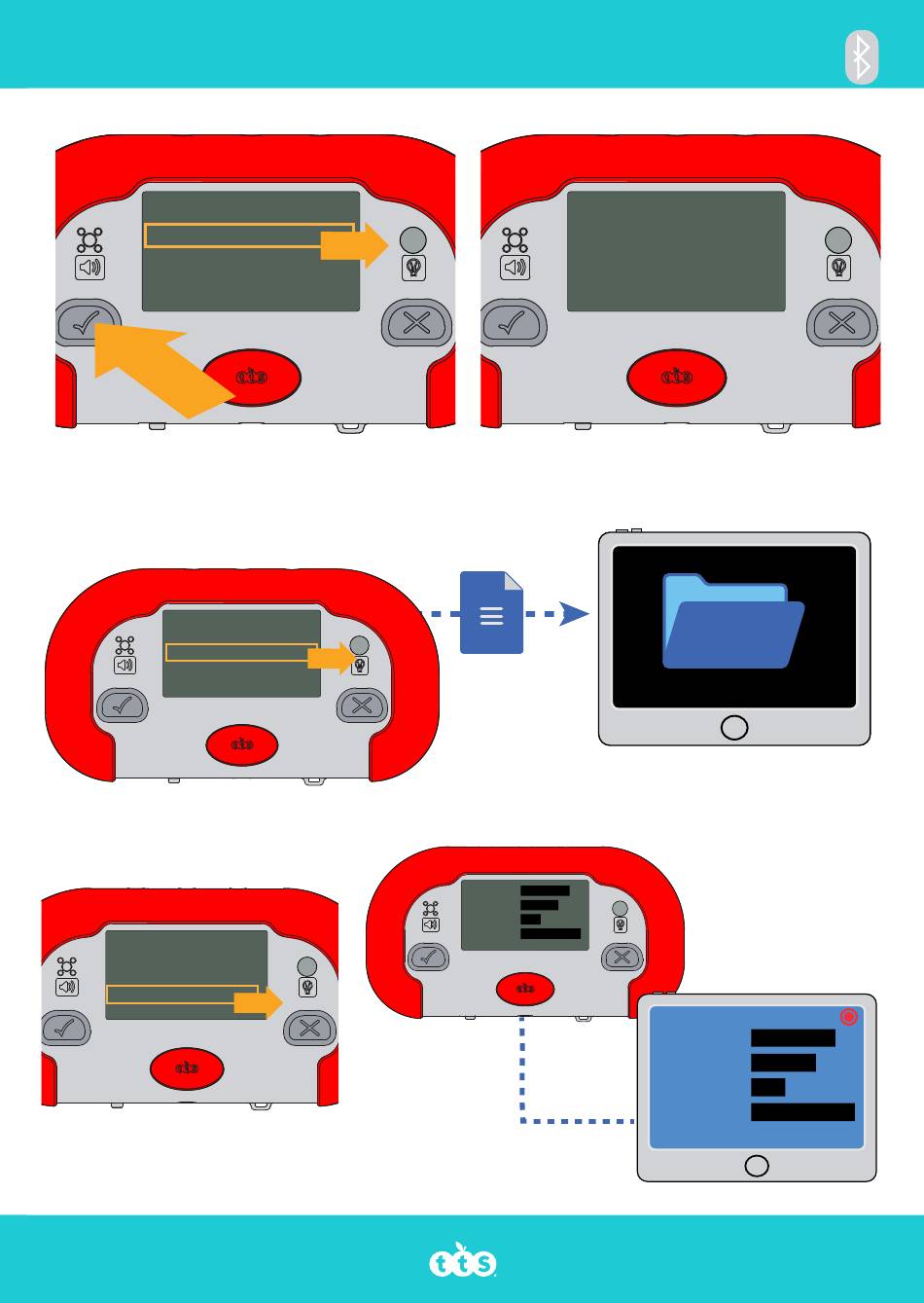 tts

tts

tts

tts

tts

tts