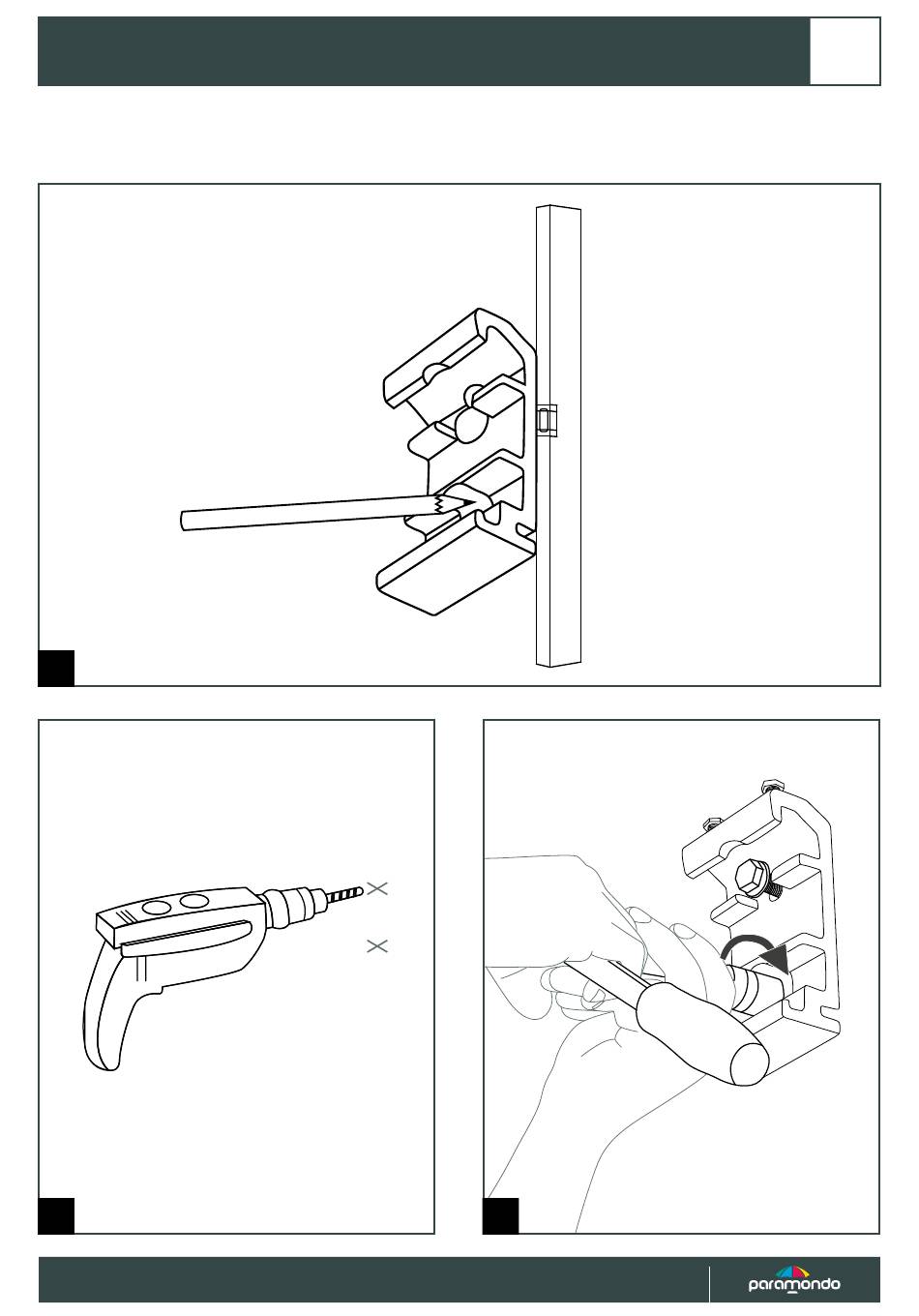 paramondo