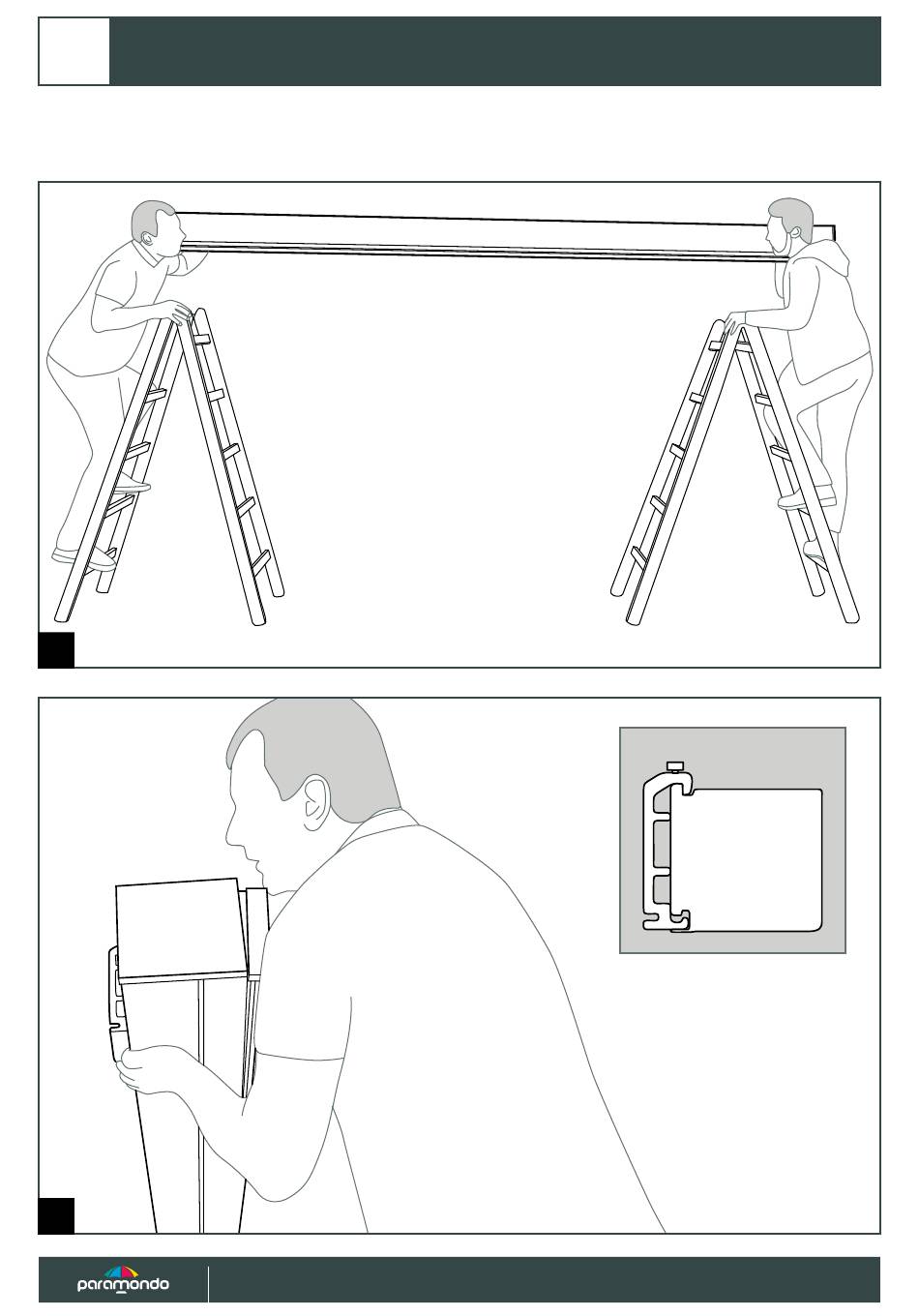 paramondo