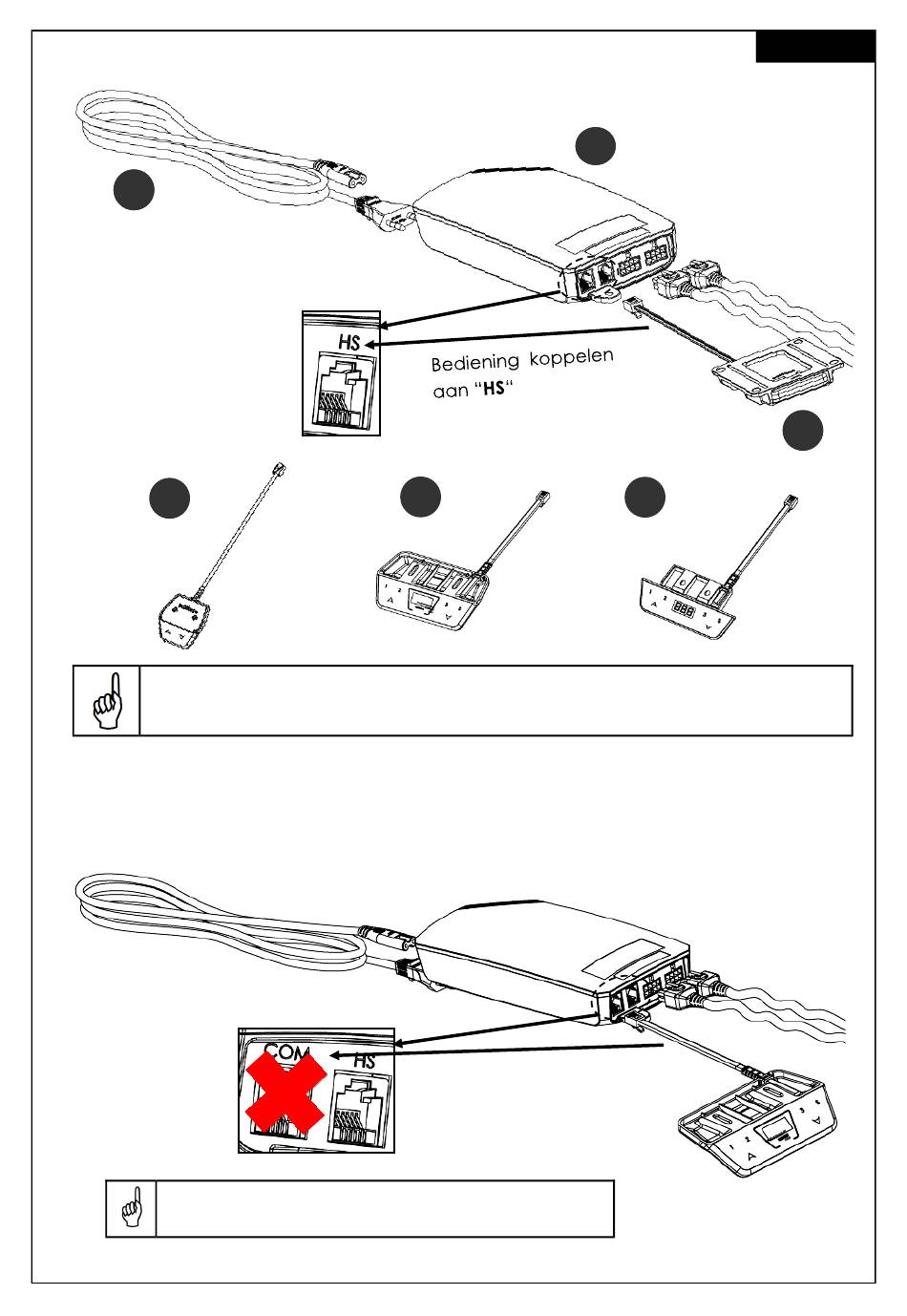 HS

Bediening koppelen aan "**HS**"

COM

HS