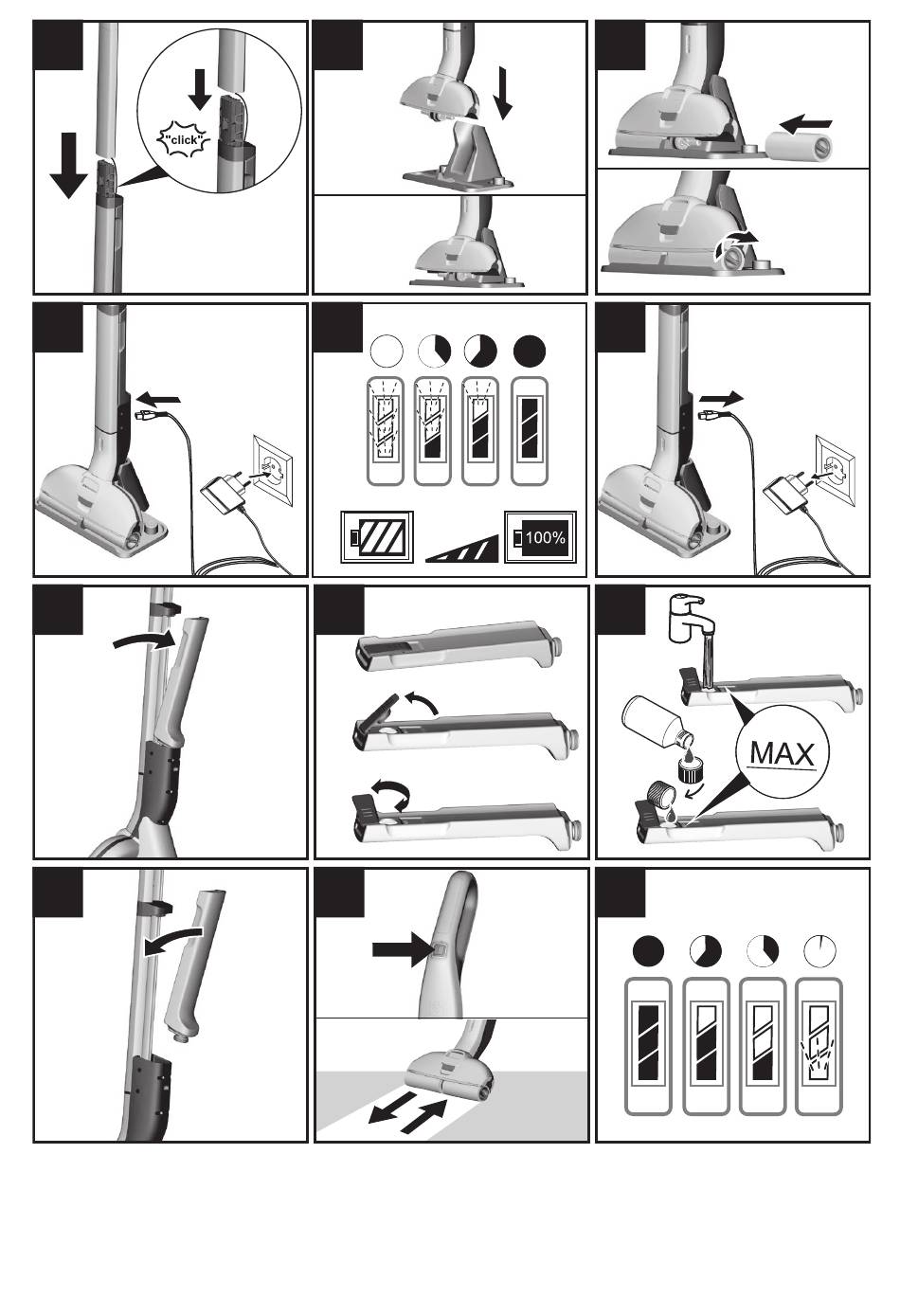 "click"

100%

MAX