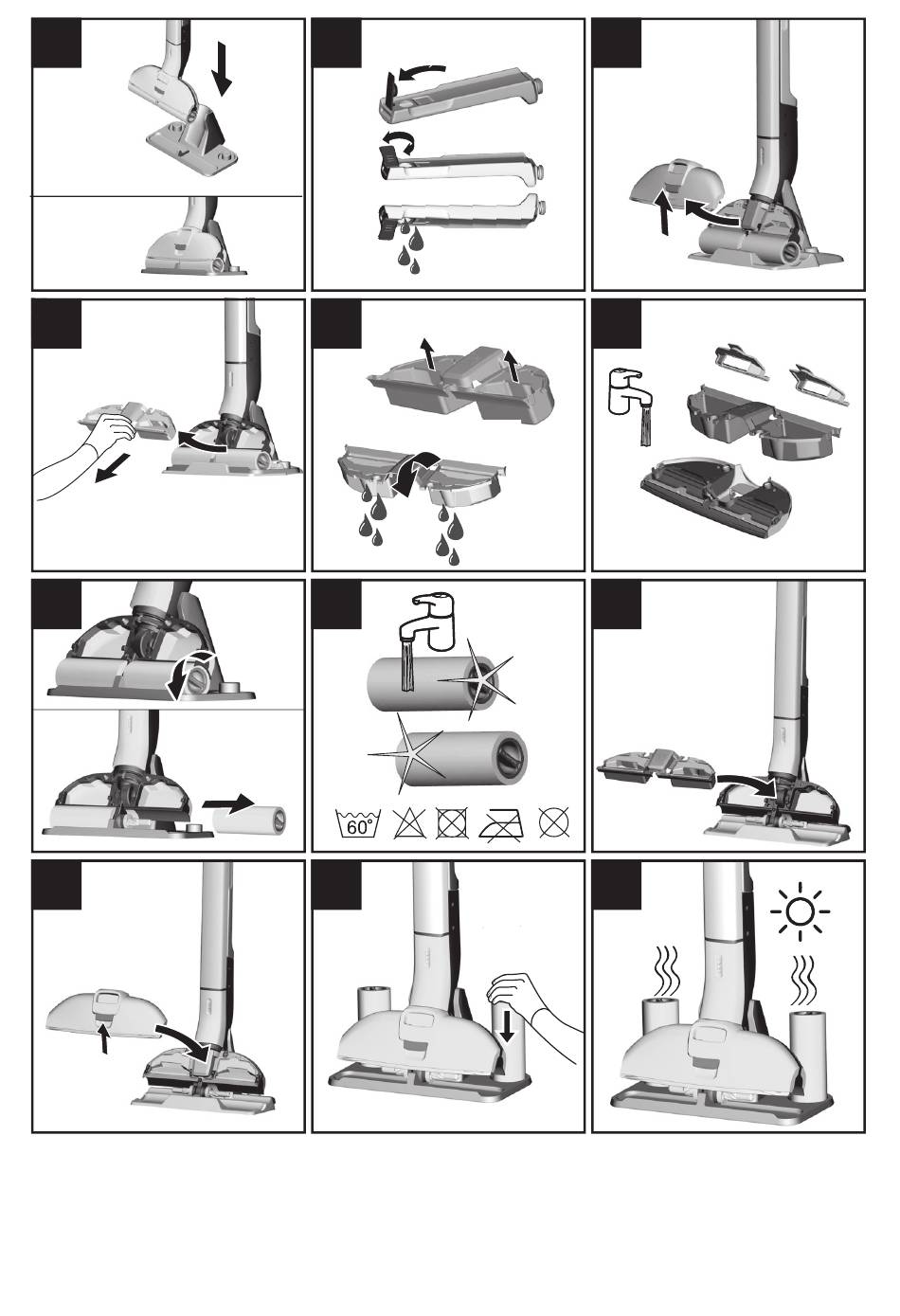 60°