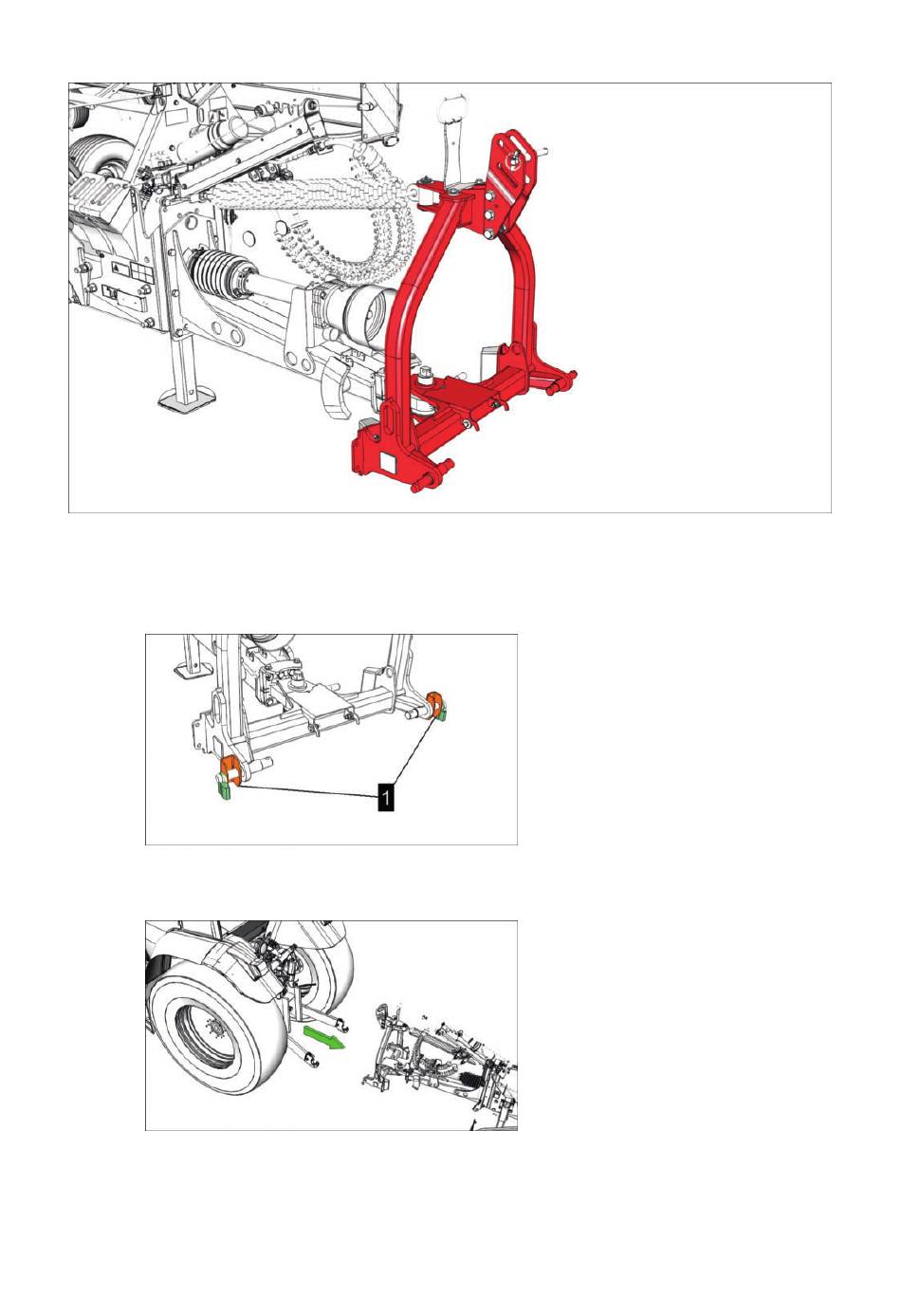 1