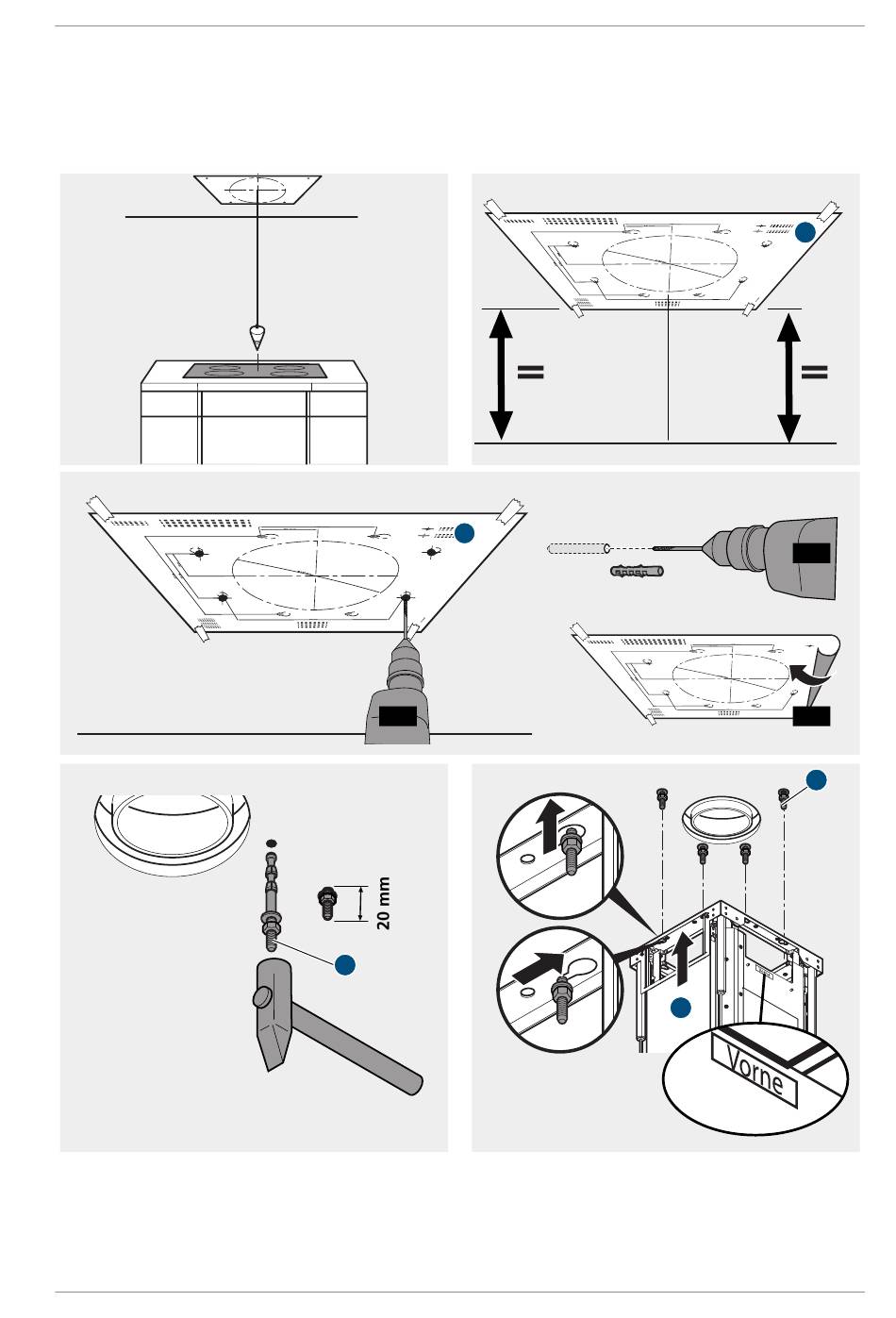 =
=
20 mm
Vorne