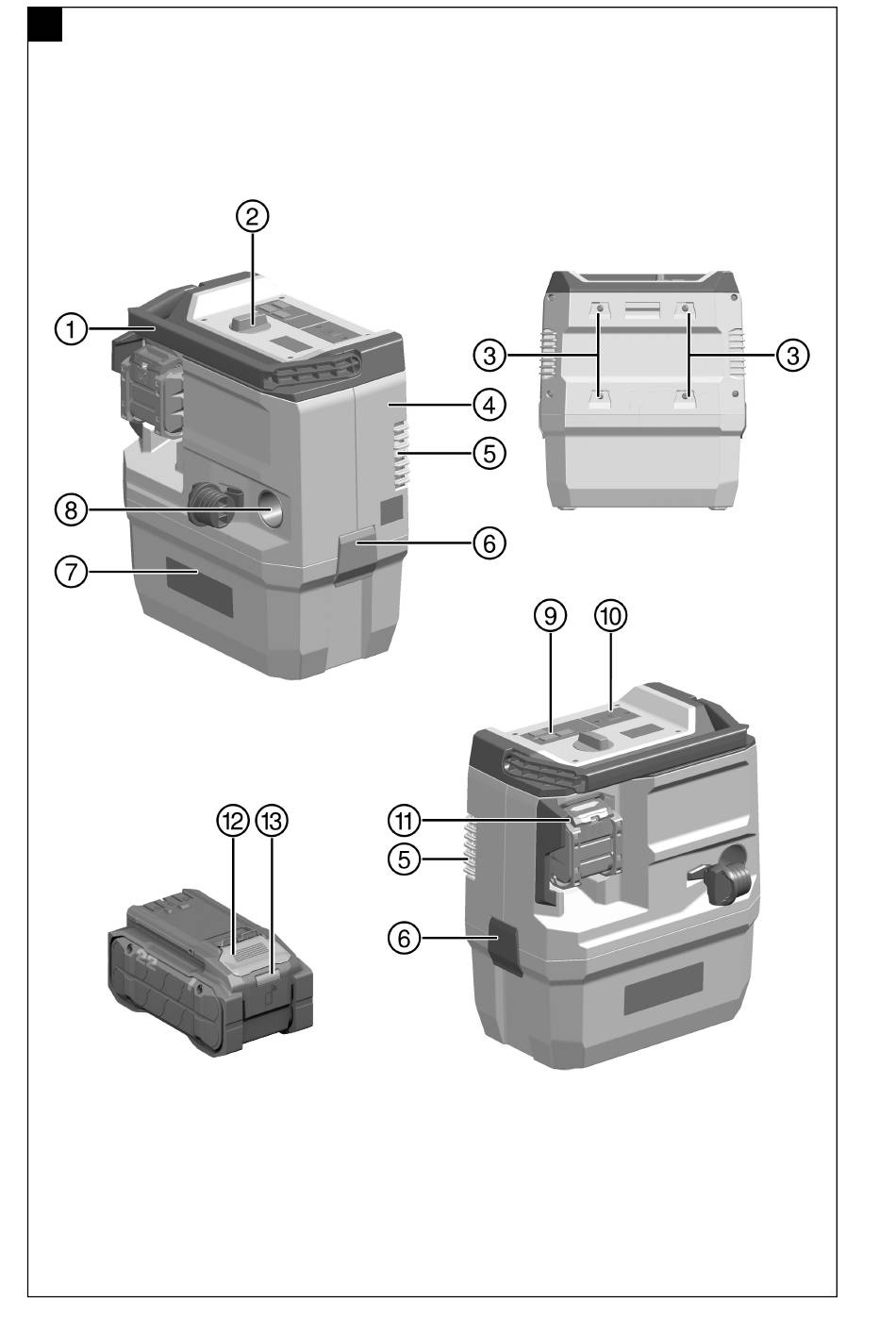 2
1
3
3
4
5
8
6
7
9
10
12
13
11
5
6