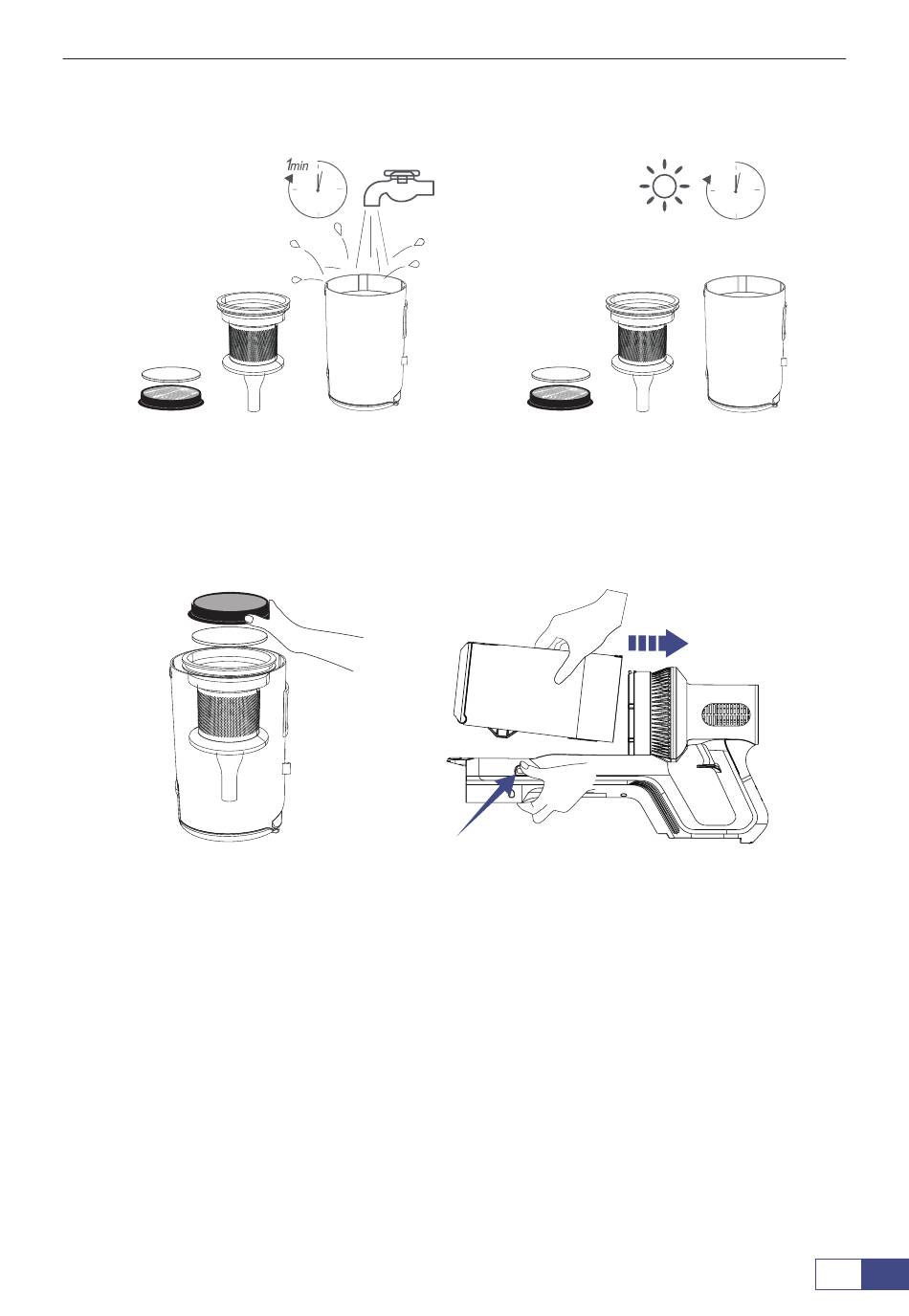 1min