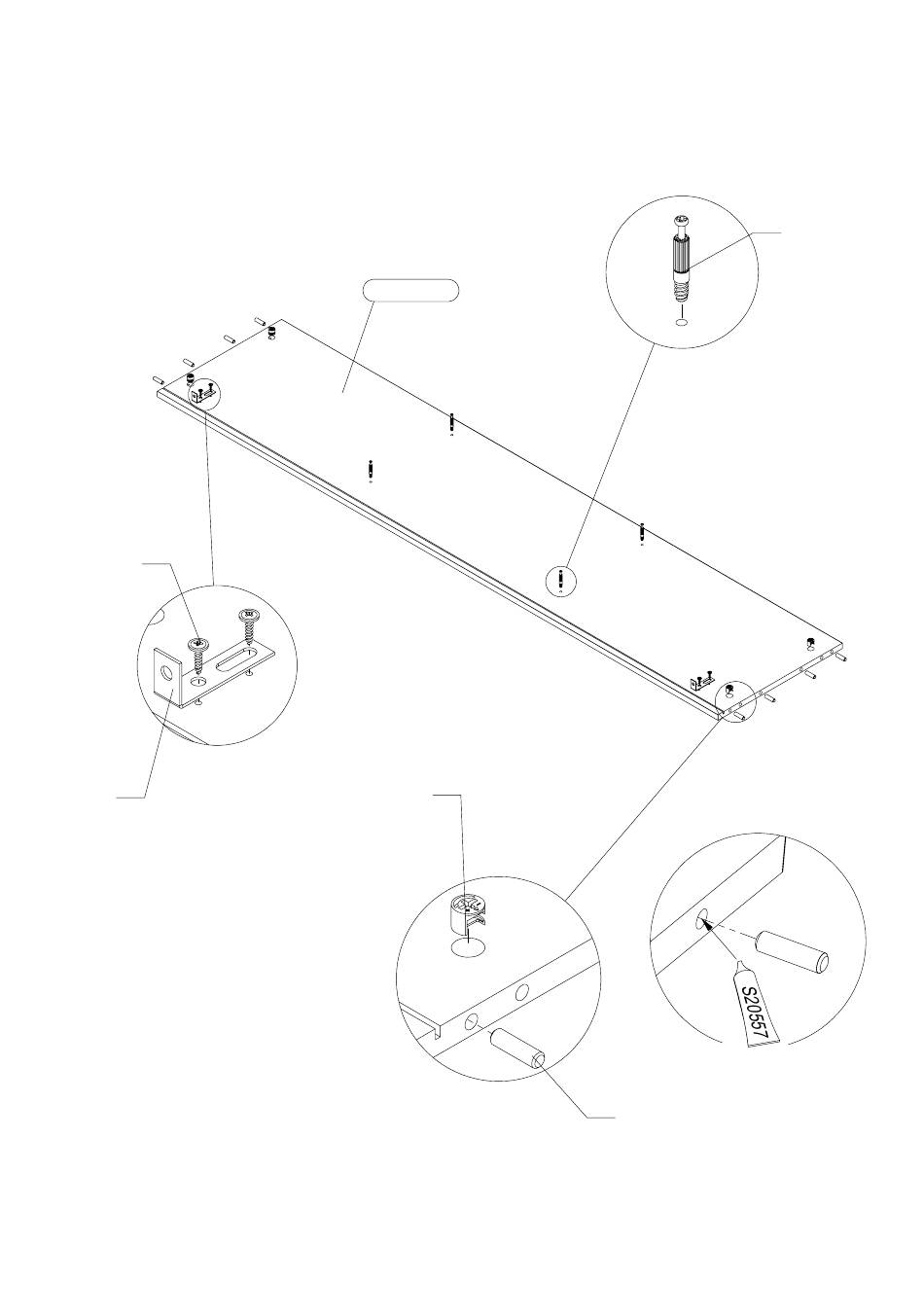 S20557