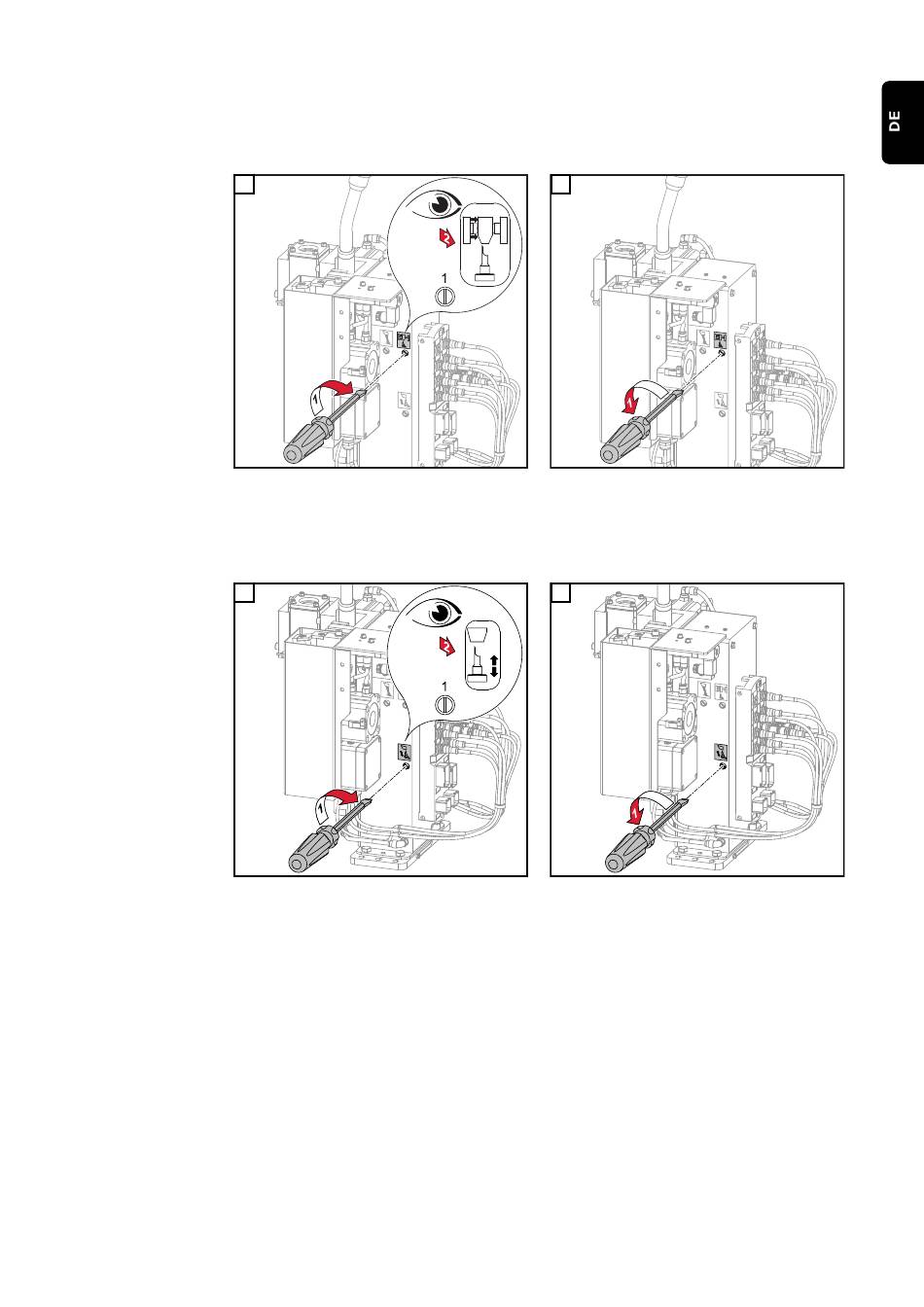 DE

2

1

1

1

2

1

1

1