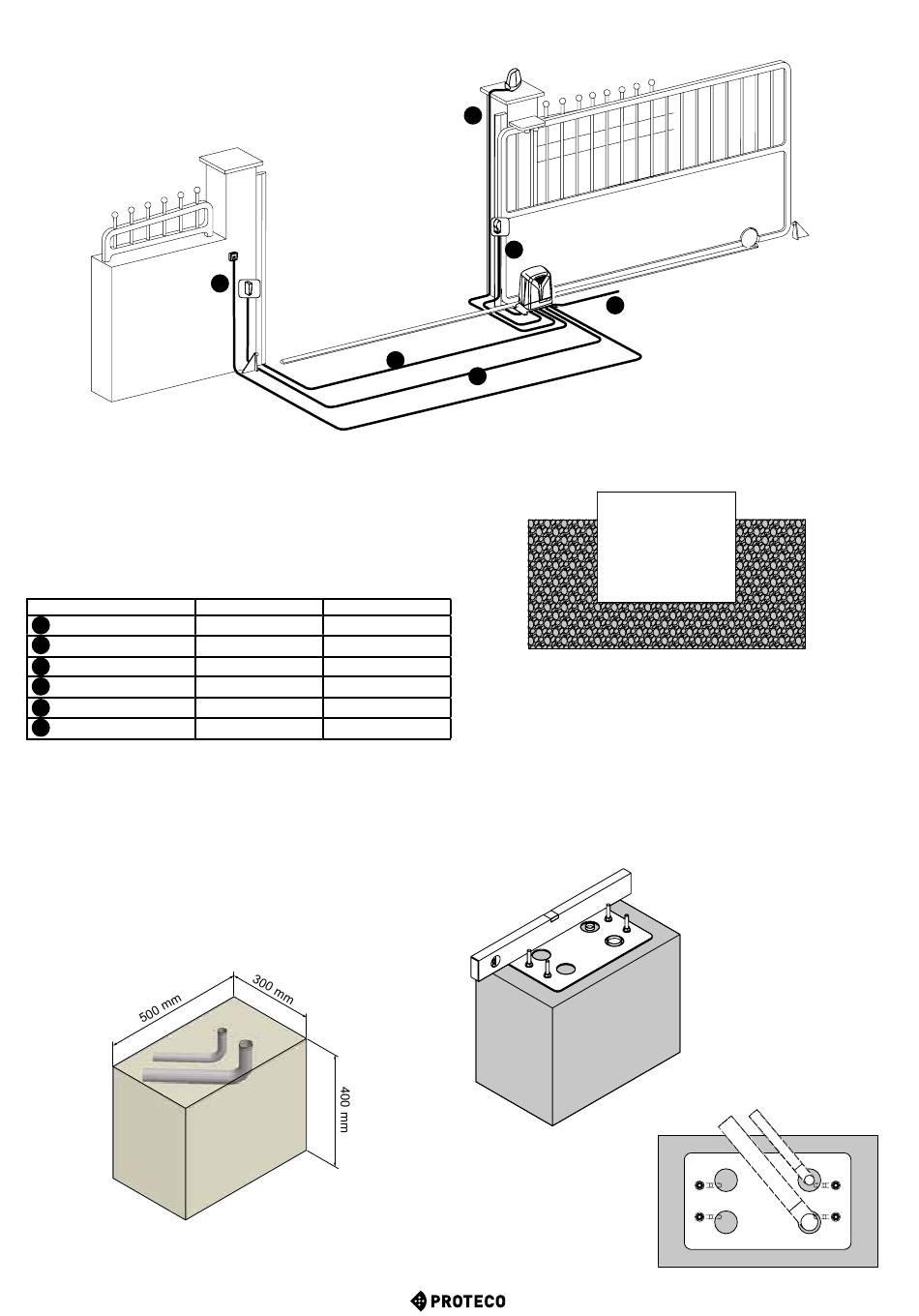 500 mm

300 mm

400 mm

PROTECO