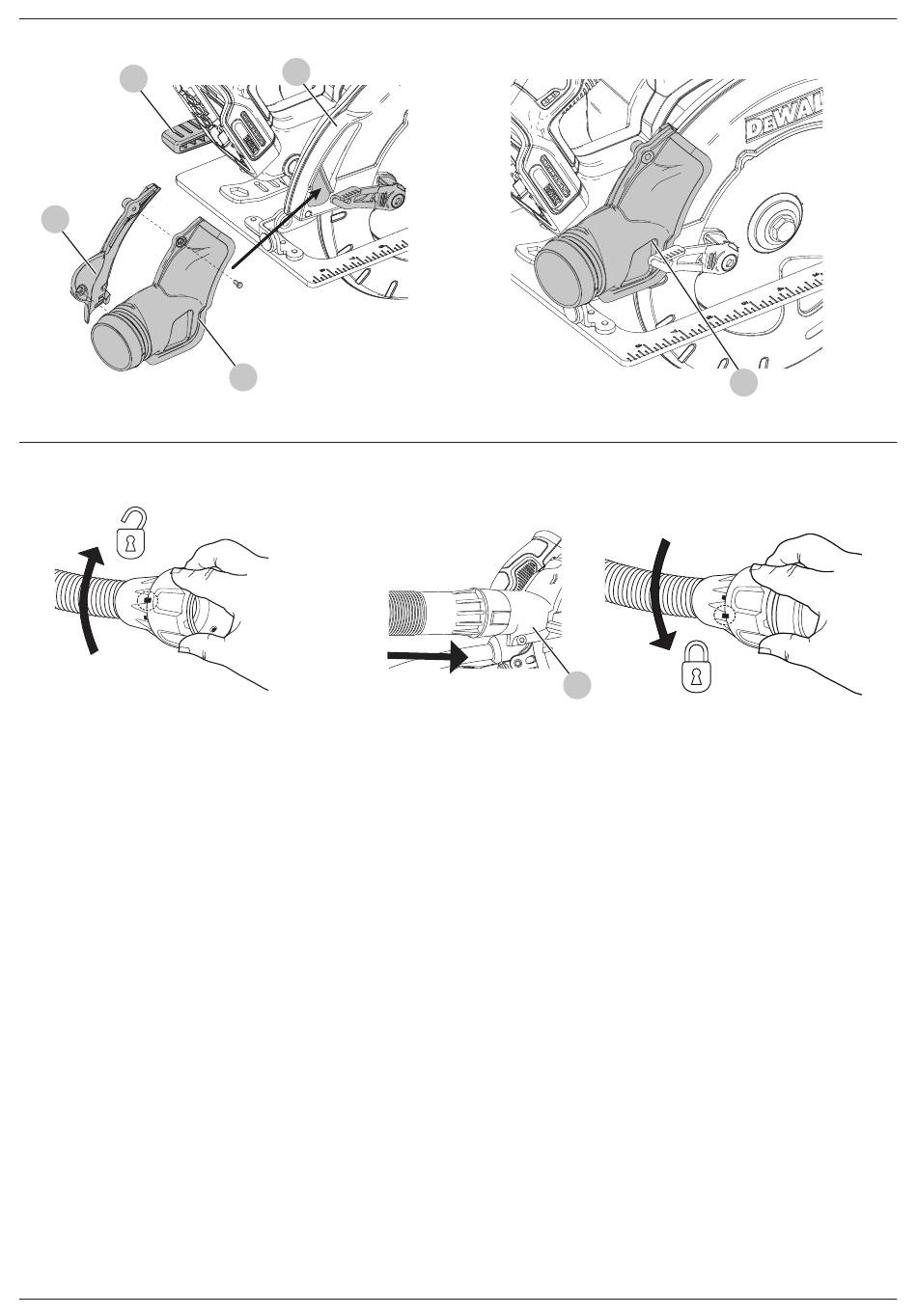 DEWALT