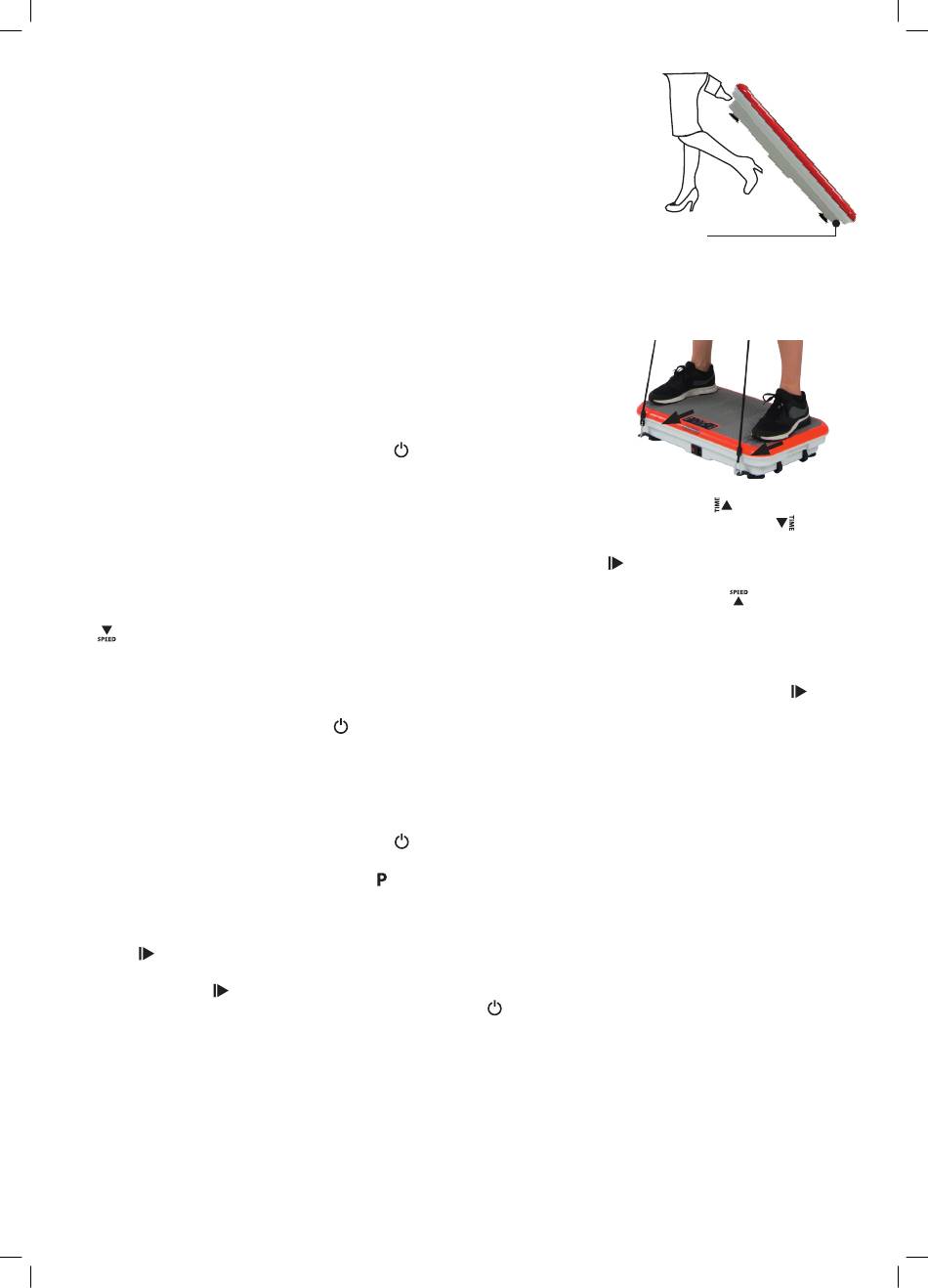 TIME
TIME

SPEED

SPEED

P