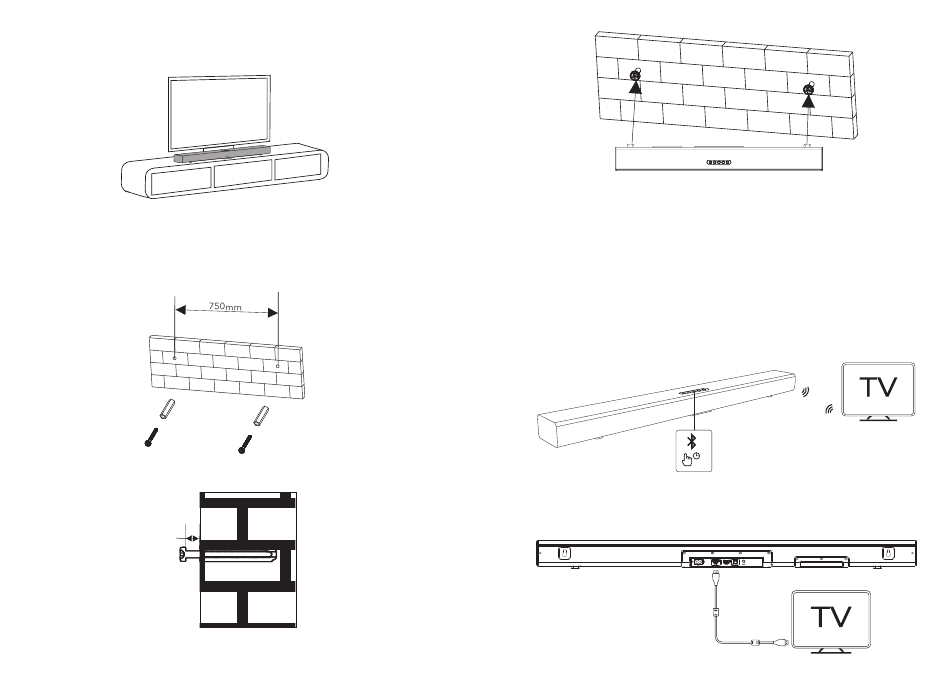 750mm

TV

TV