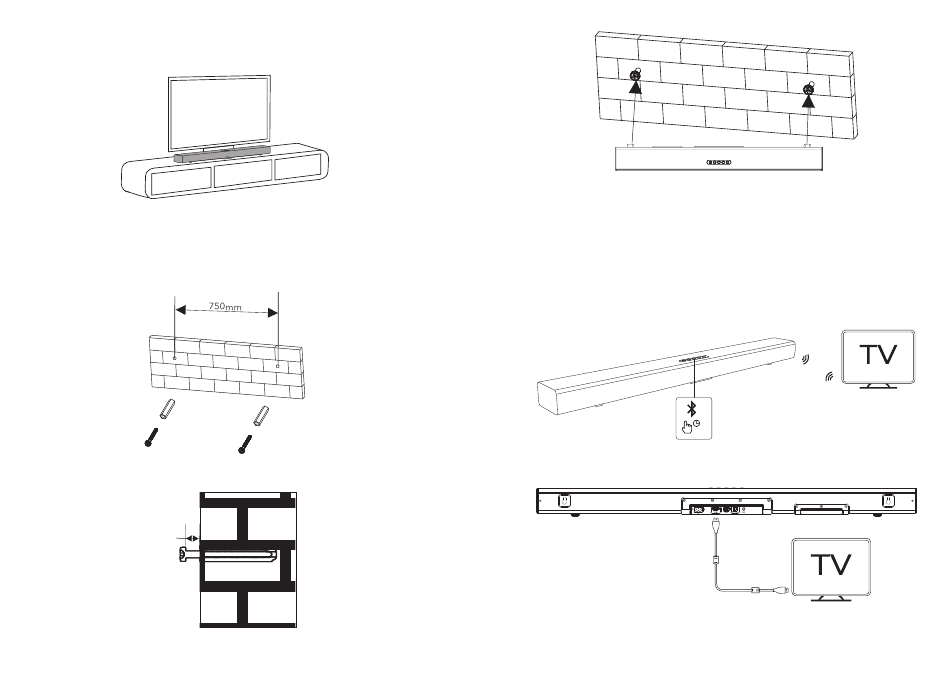 750mm

TV

TV