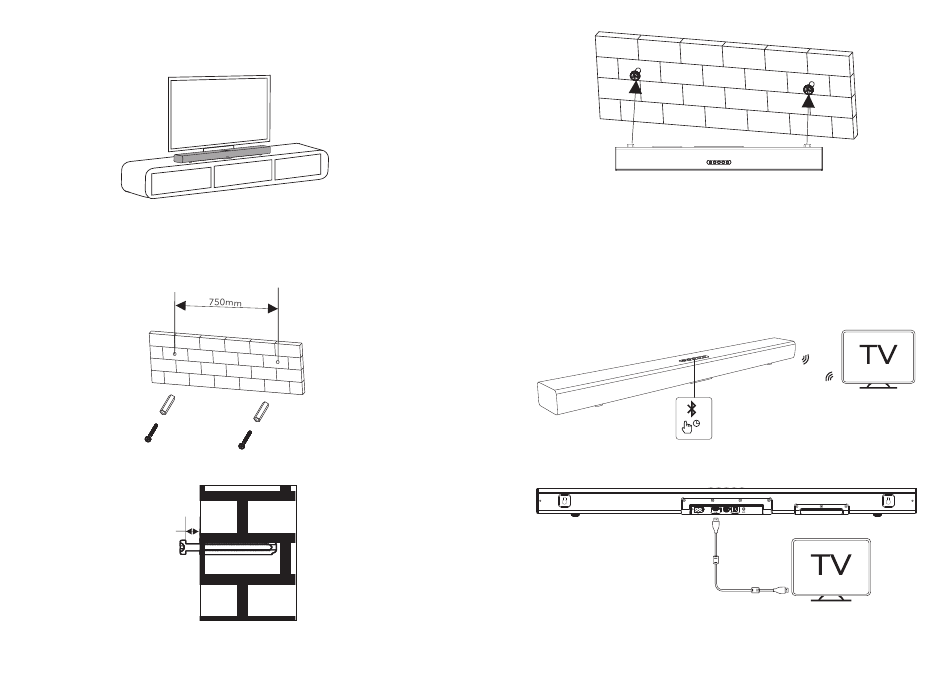 750mm

TV

TV