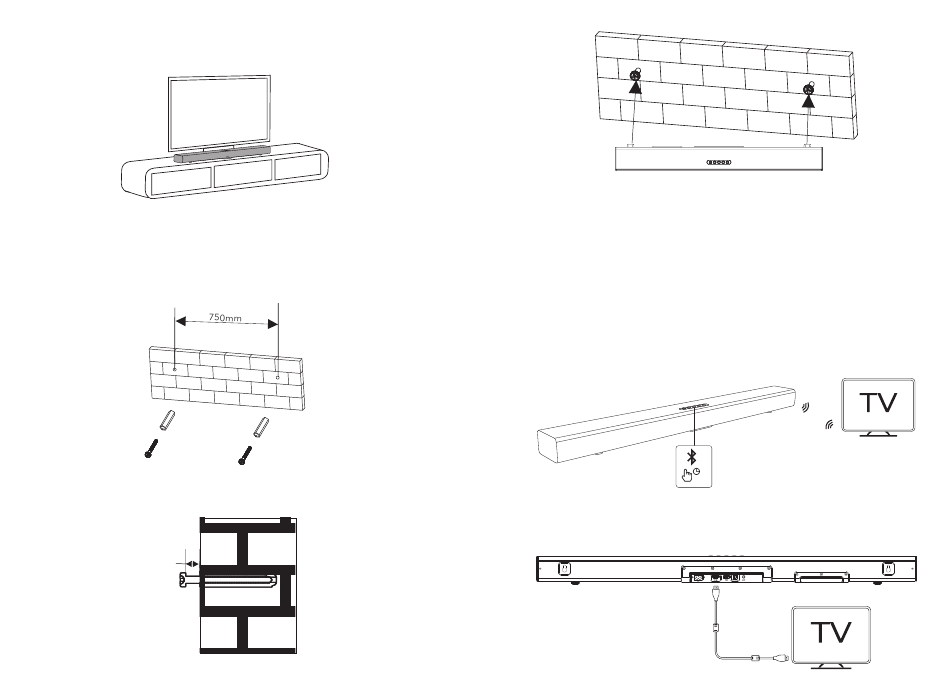 750mm

TV

TV