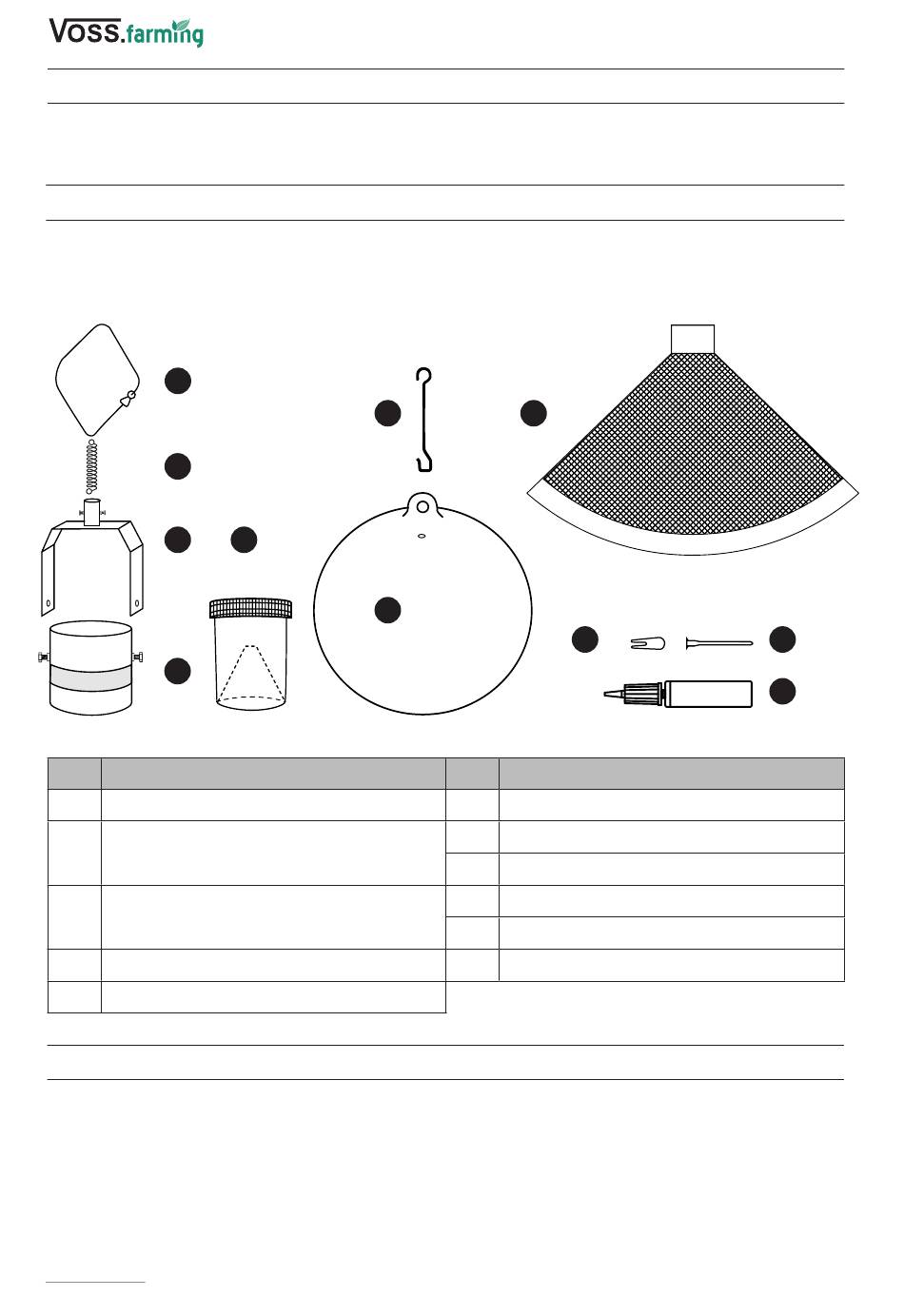 VOSS.farming