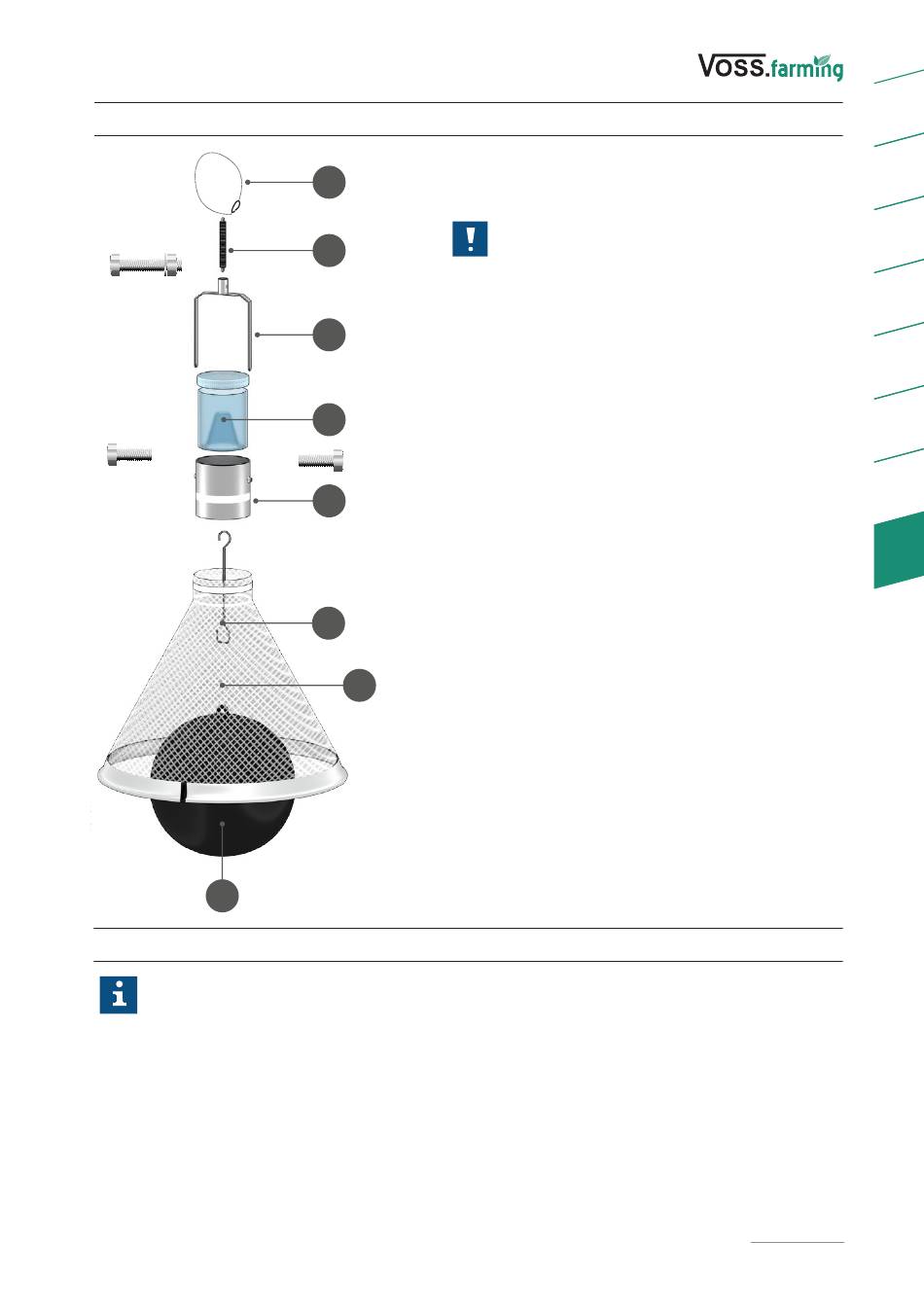 VOSS.farming