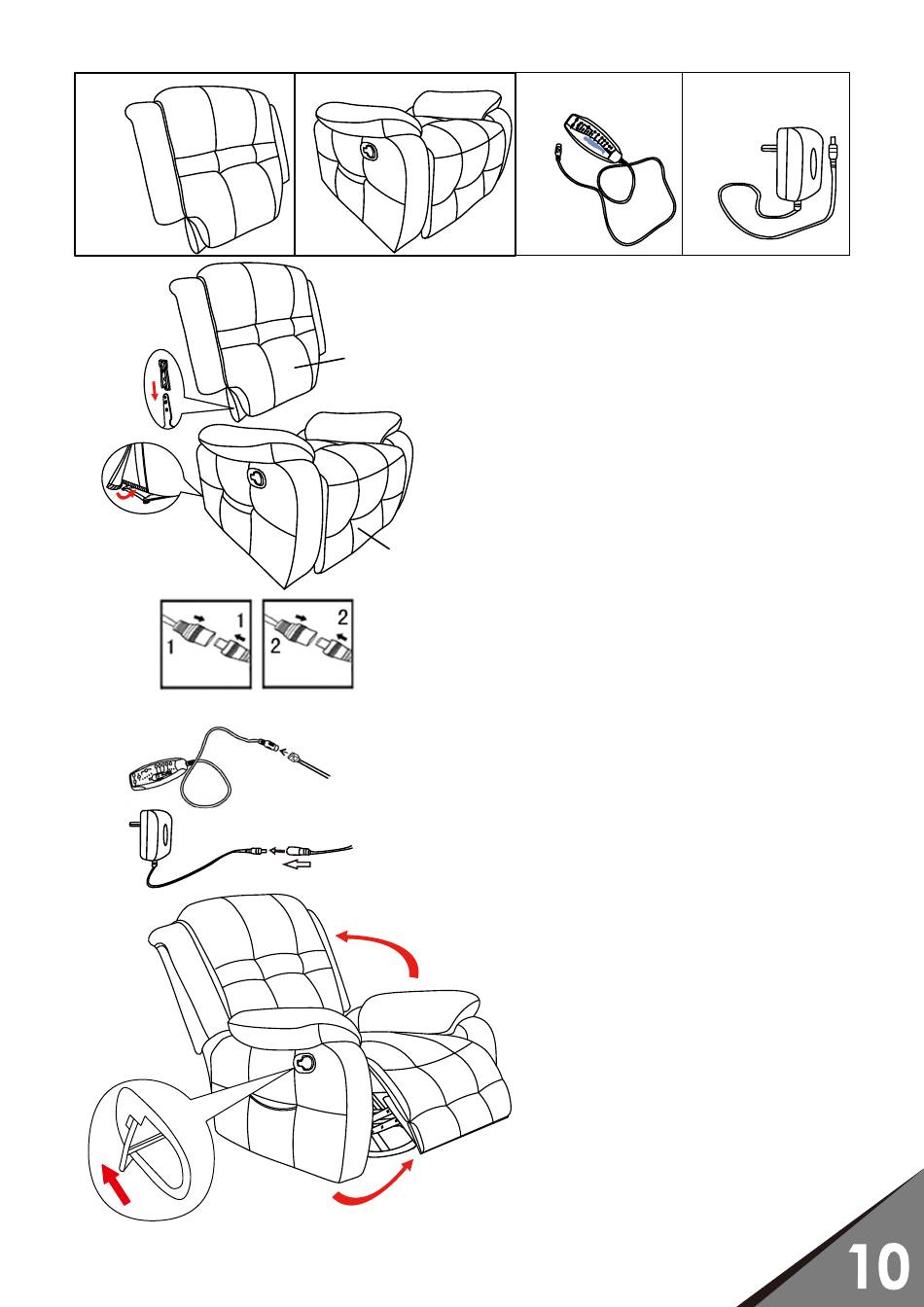 1
1
2
2

10