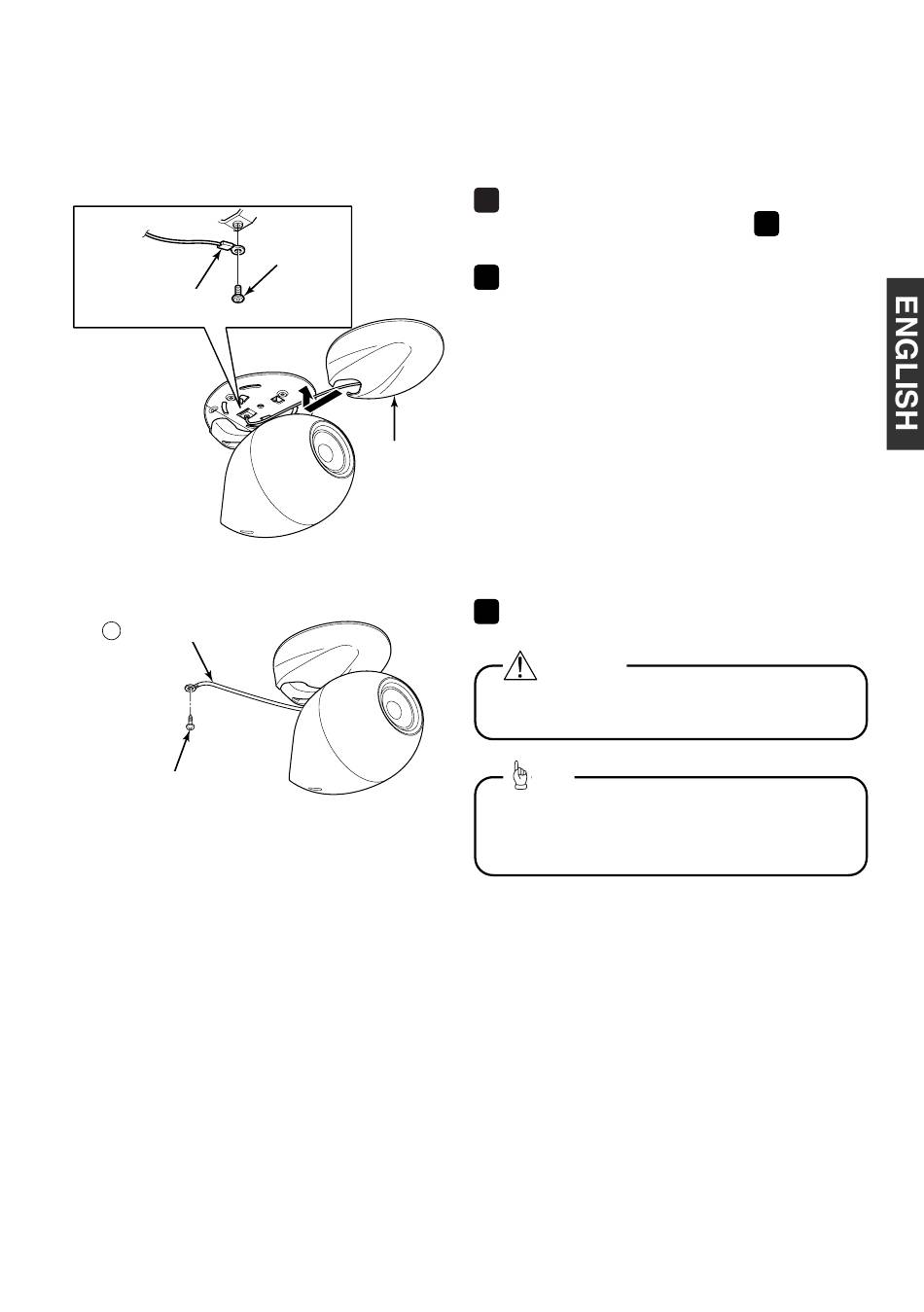 ENGLISH