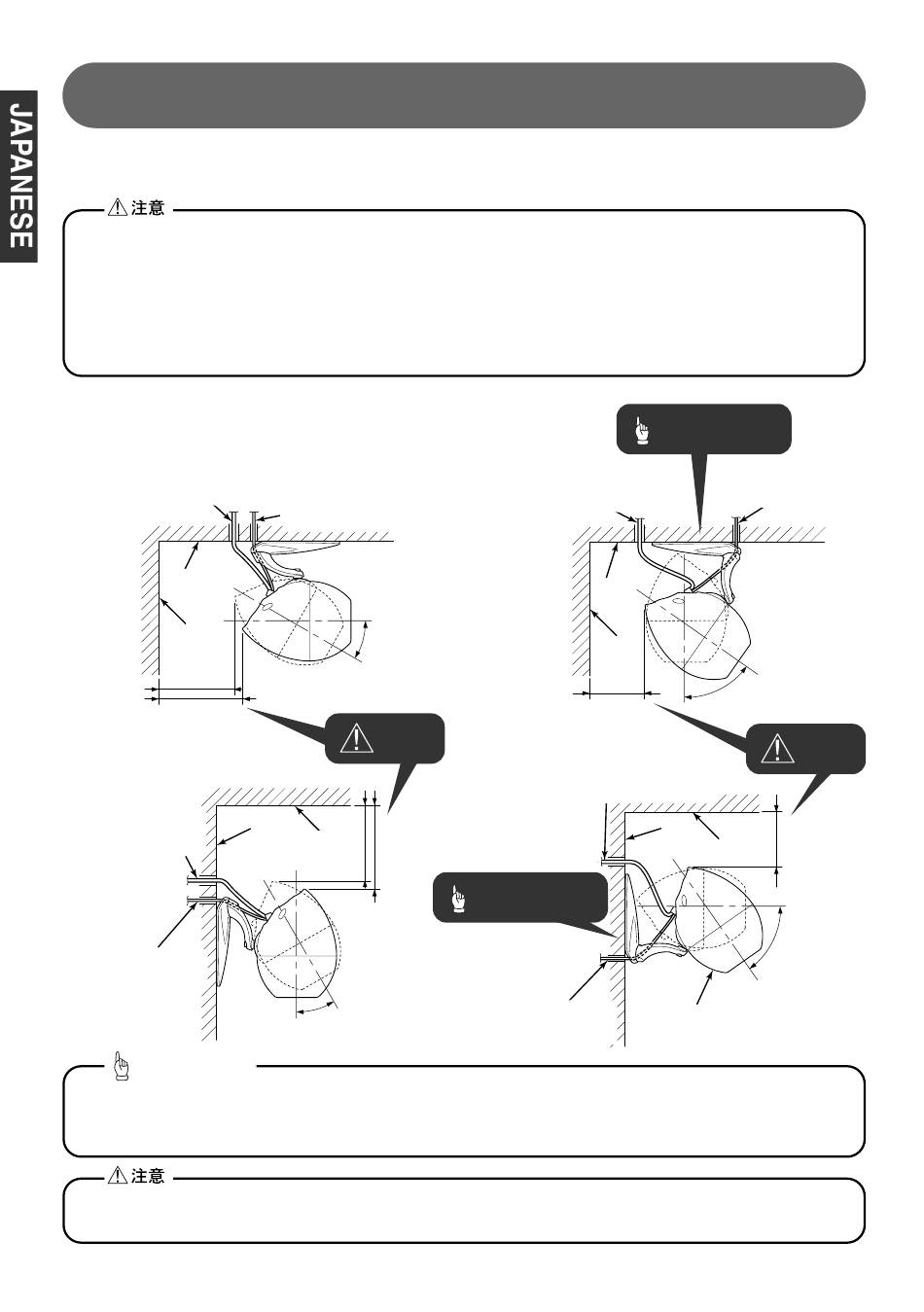 JAPANESE

注意

注意