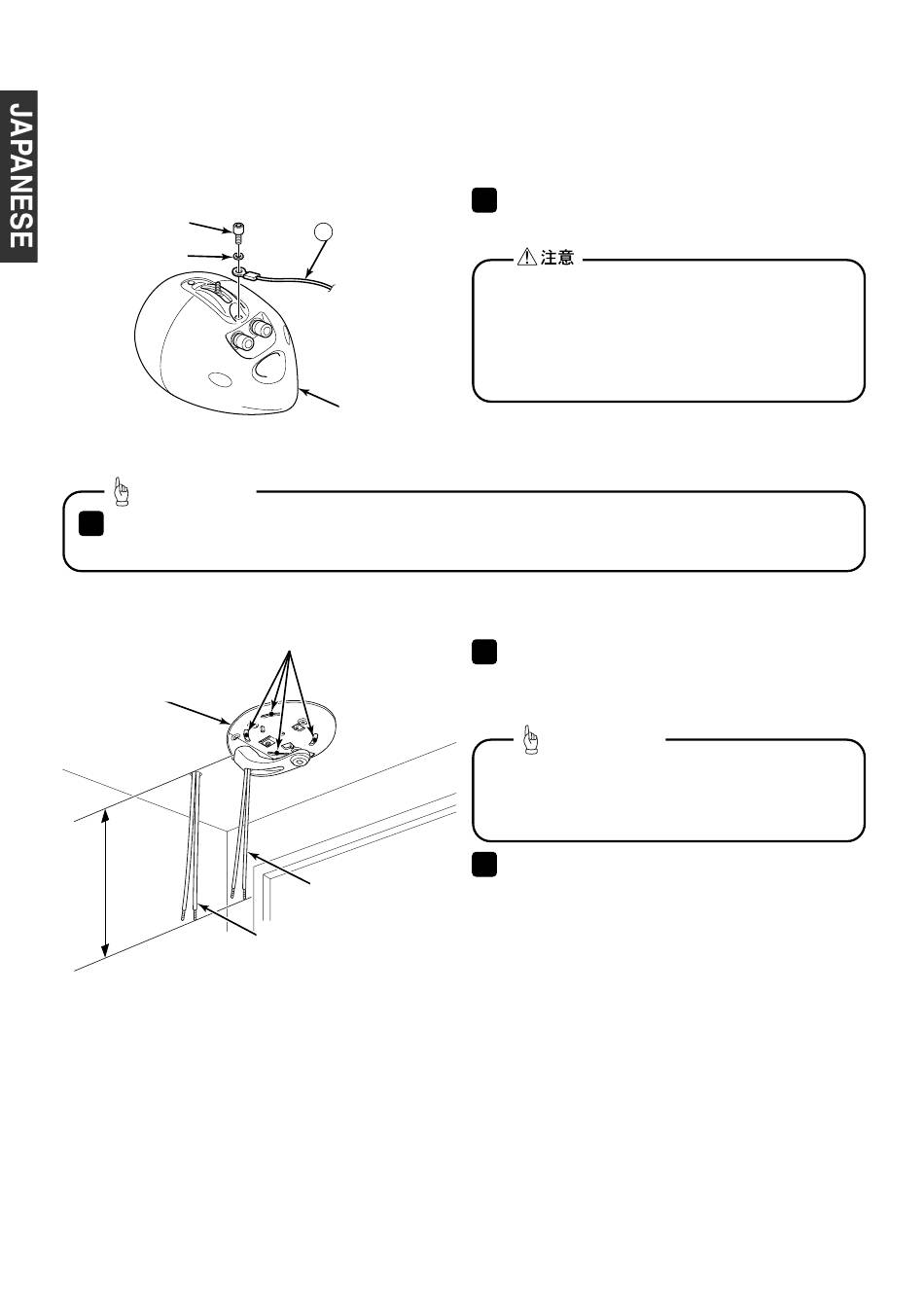 JAPANESE

注意