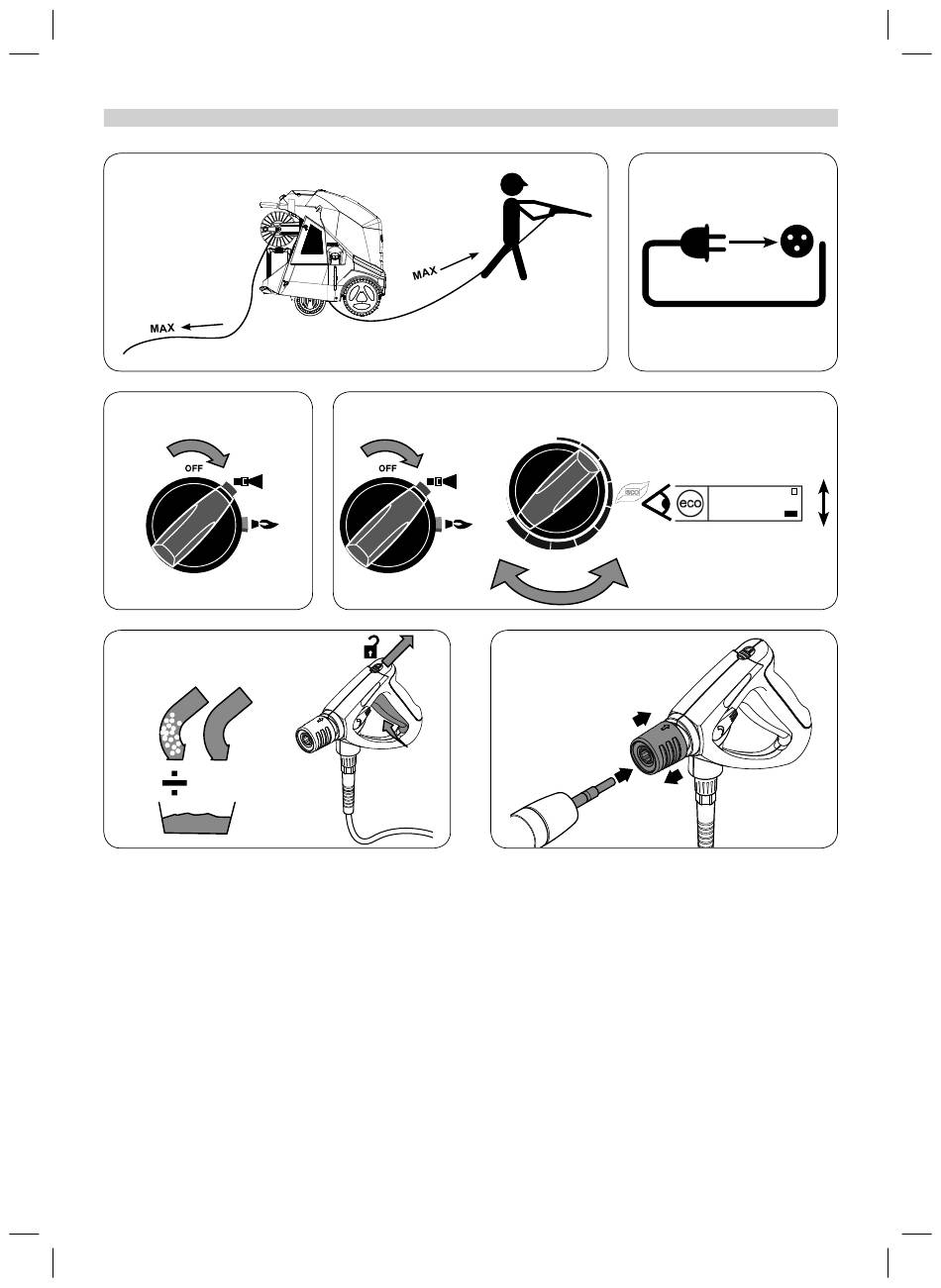 MAX

MAX

OFF

OFF

eco

eco