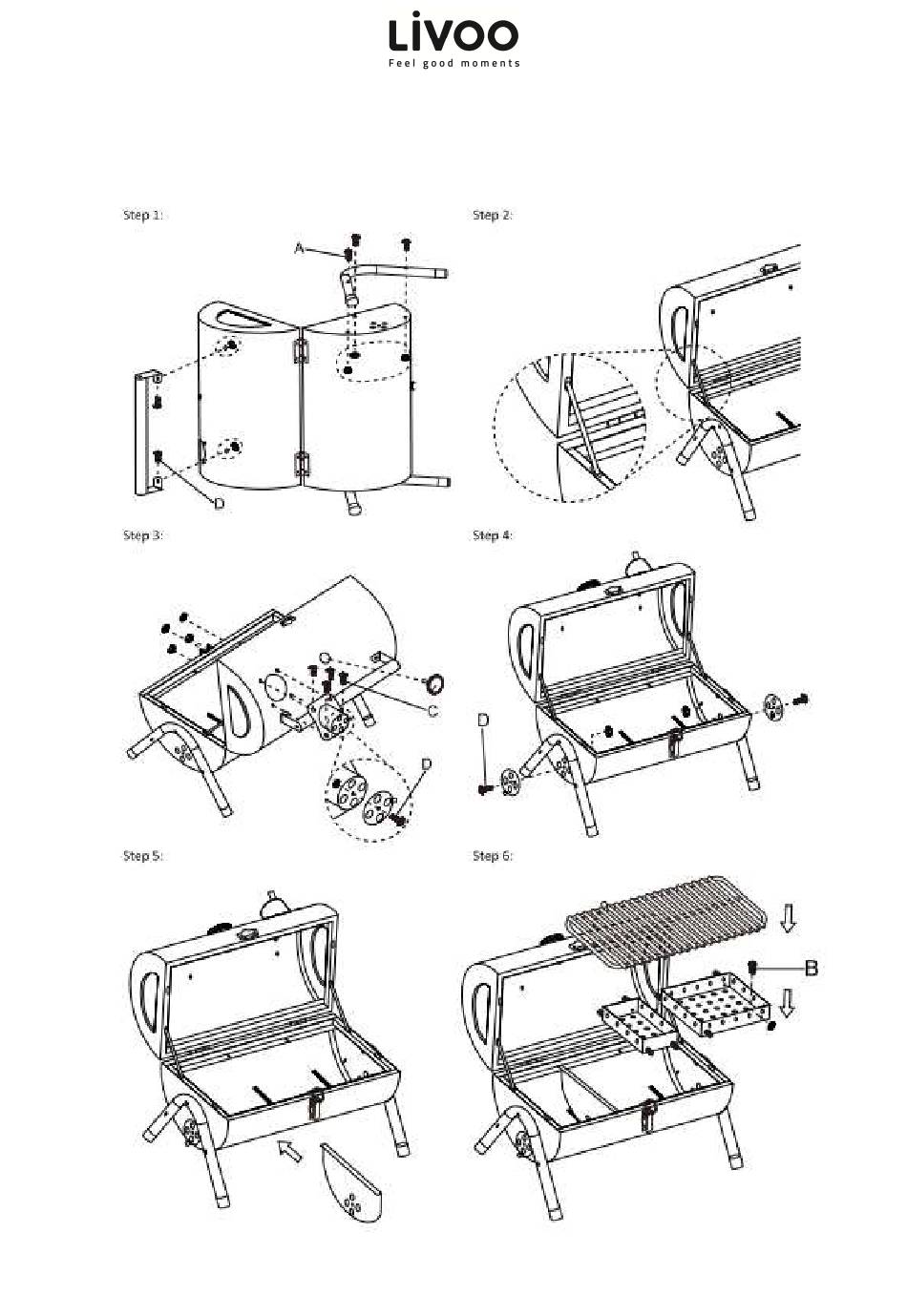 LiVOO
Feel good moments

Step 1:
A
D

Step 2:

Step 3:
C
D

Step 4:
D

Step 5:

Step 6:
B