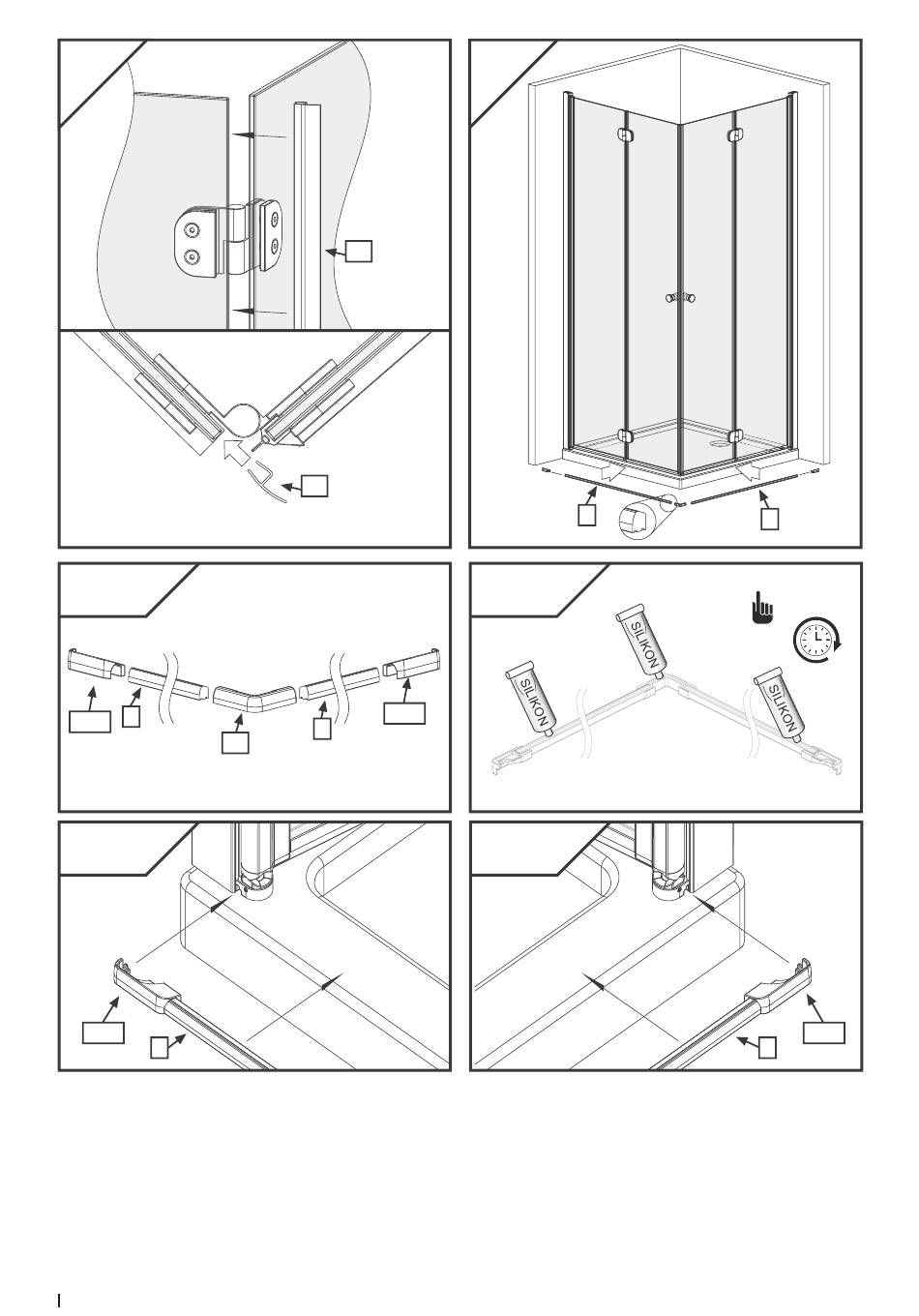 SILIKON

SILIKON

SILIKON