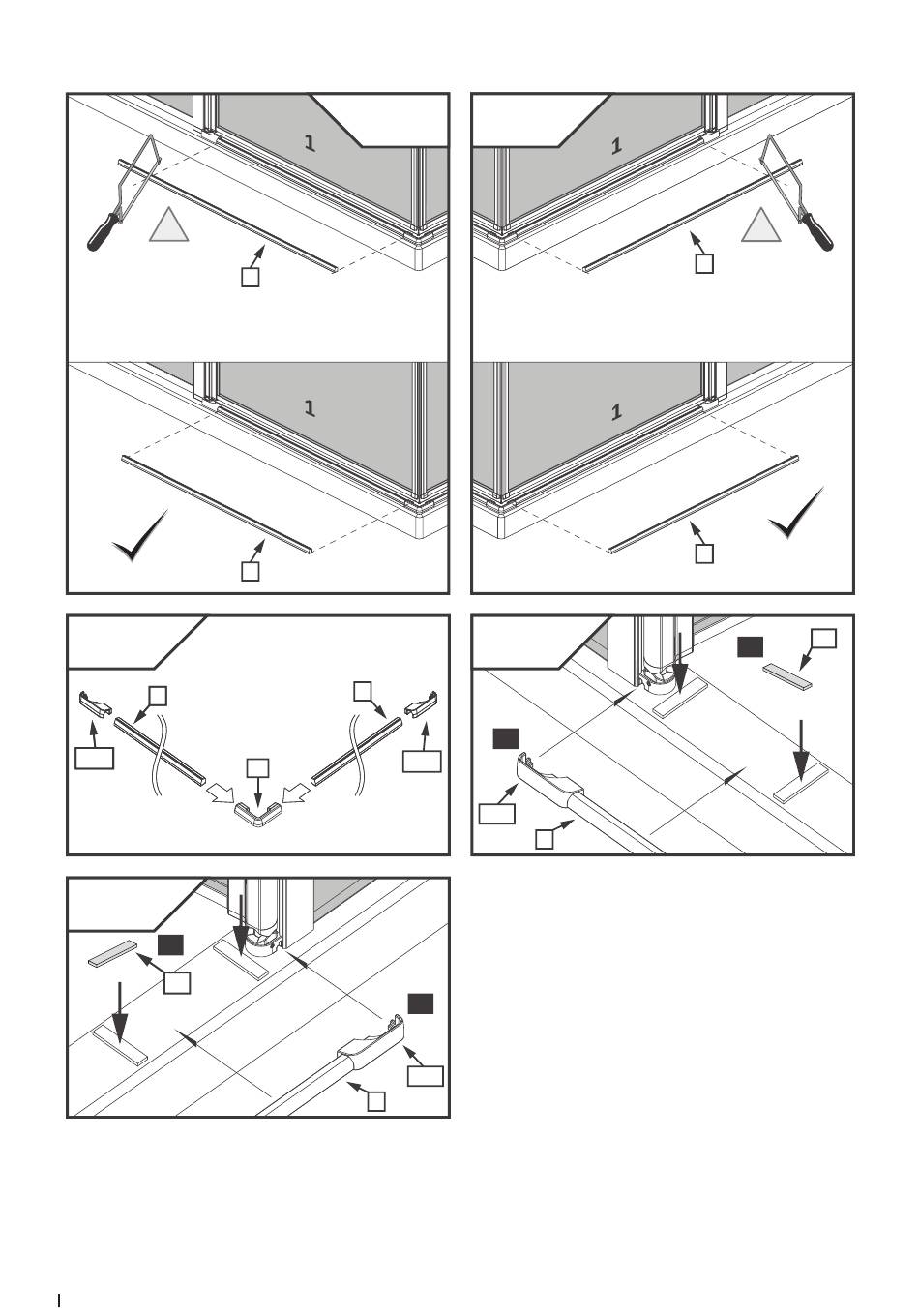 1

1

1

1