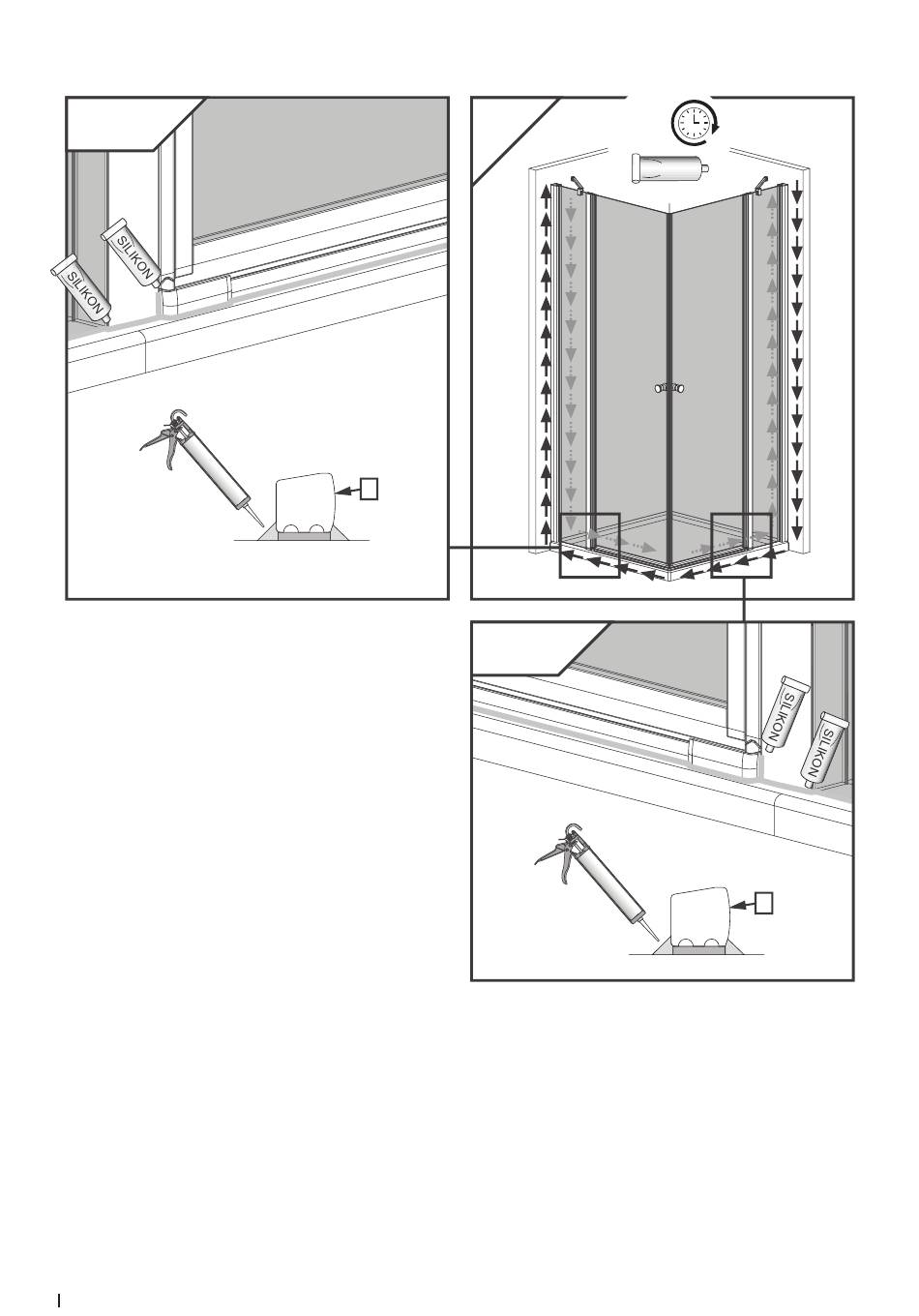 SILIKON
SILIKON

SILIKON
SILIKON