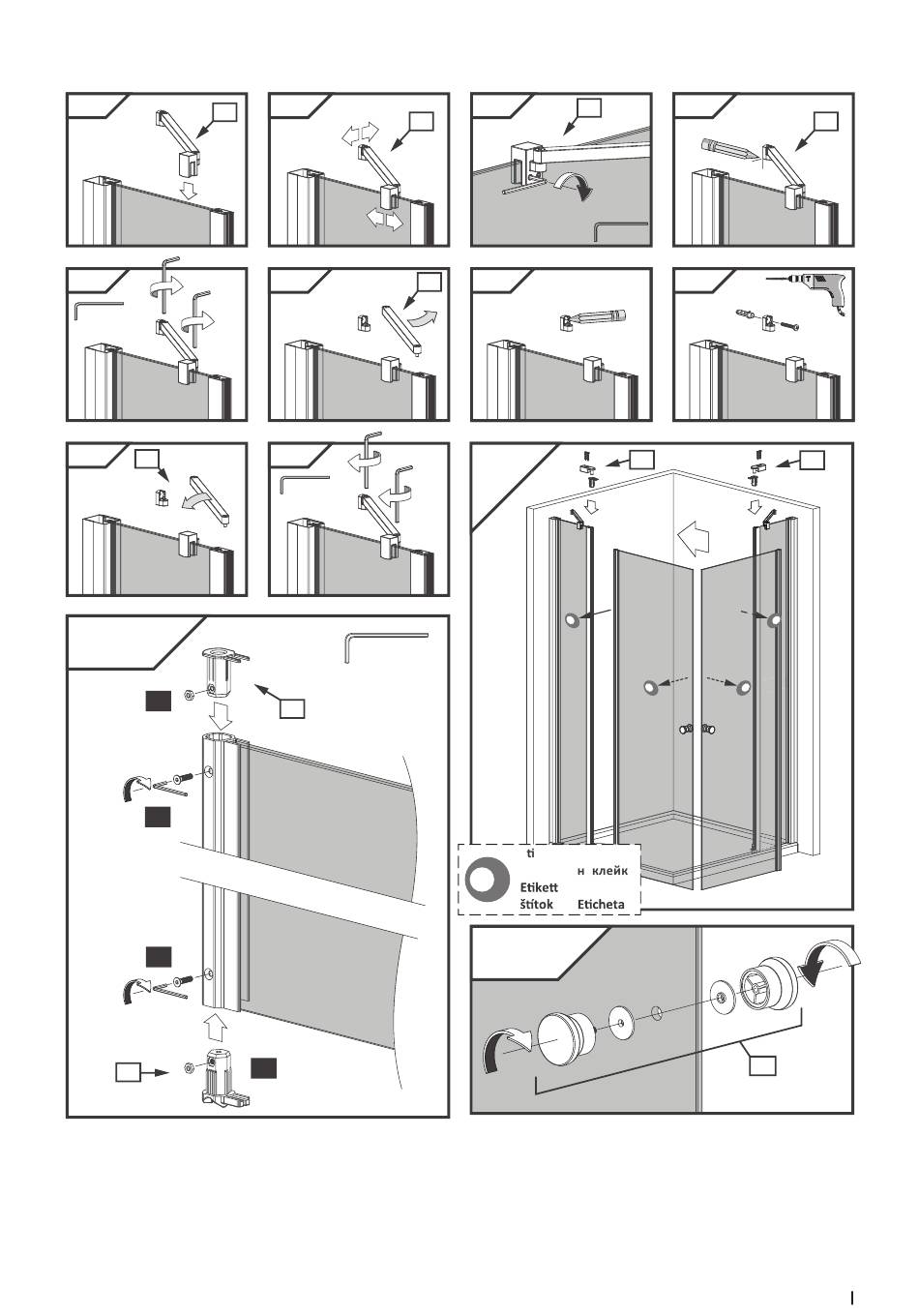 ti
н клейк
Etikett
štítok
Eticheta