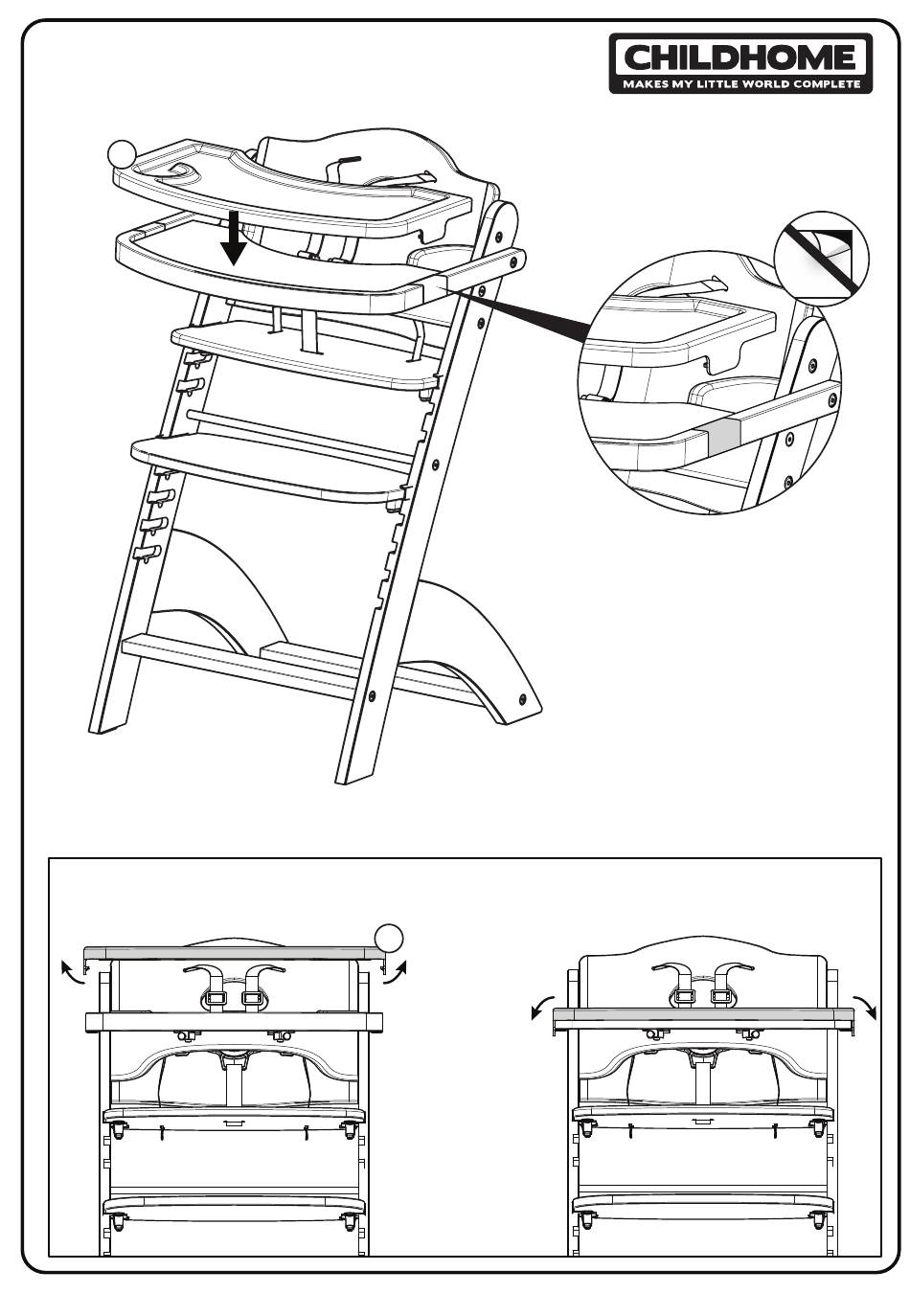 CHILDHOME
MAKES MY LITTLE WORLD COMPLETE