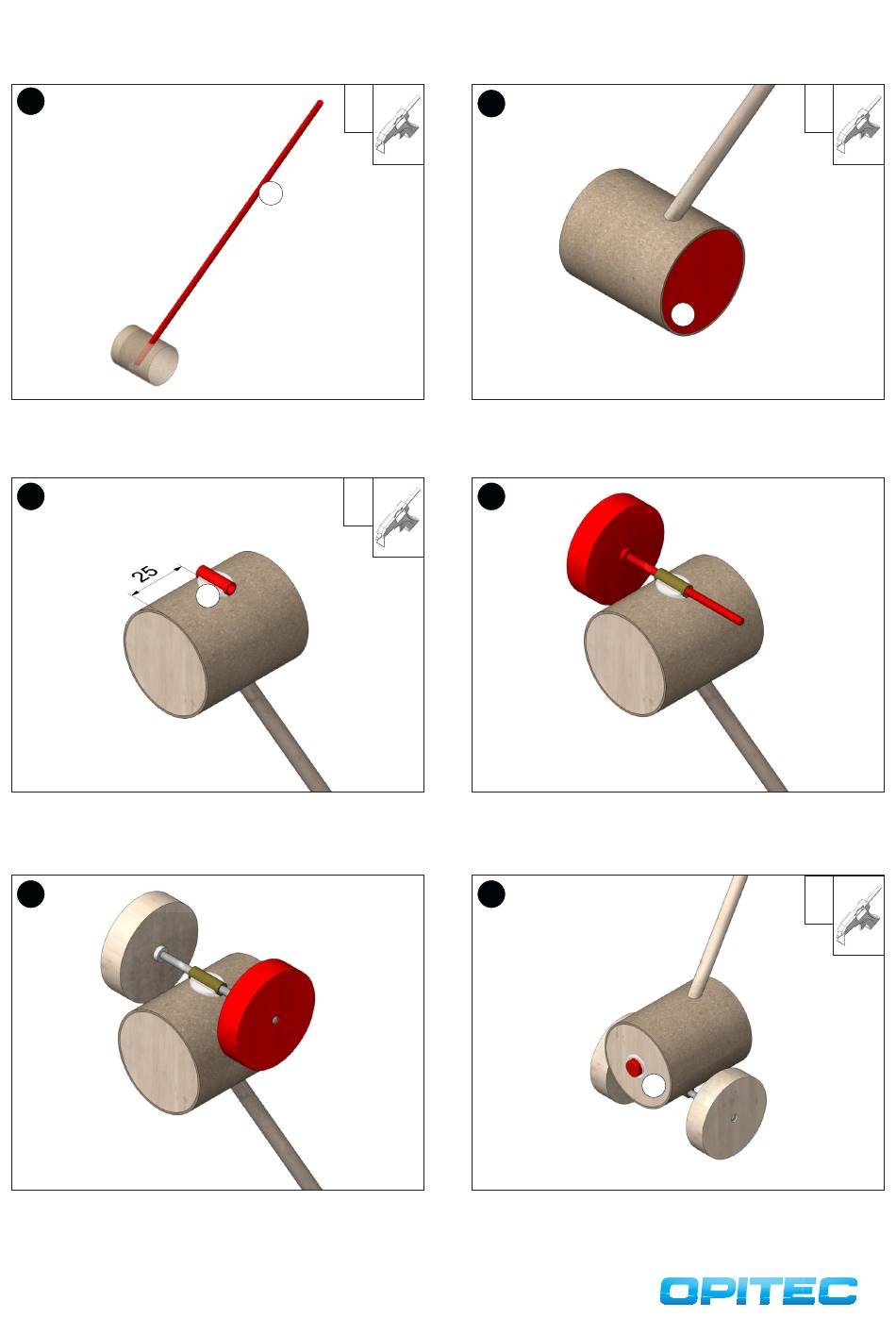 25

OPITEC