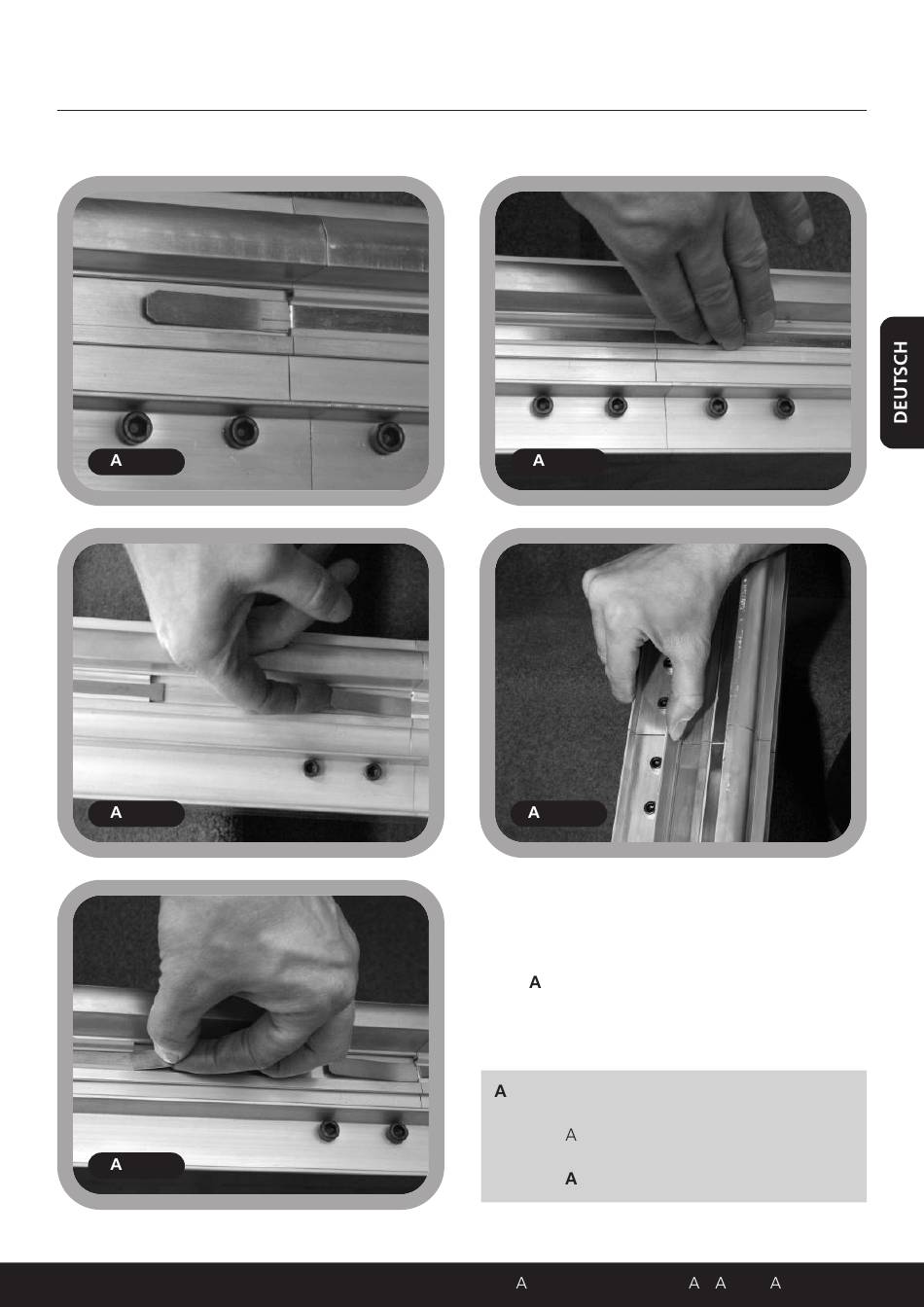 DEUTSCH

A

A

A

A

A

A

A

A

A

A A A A