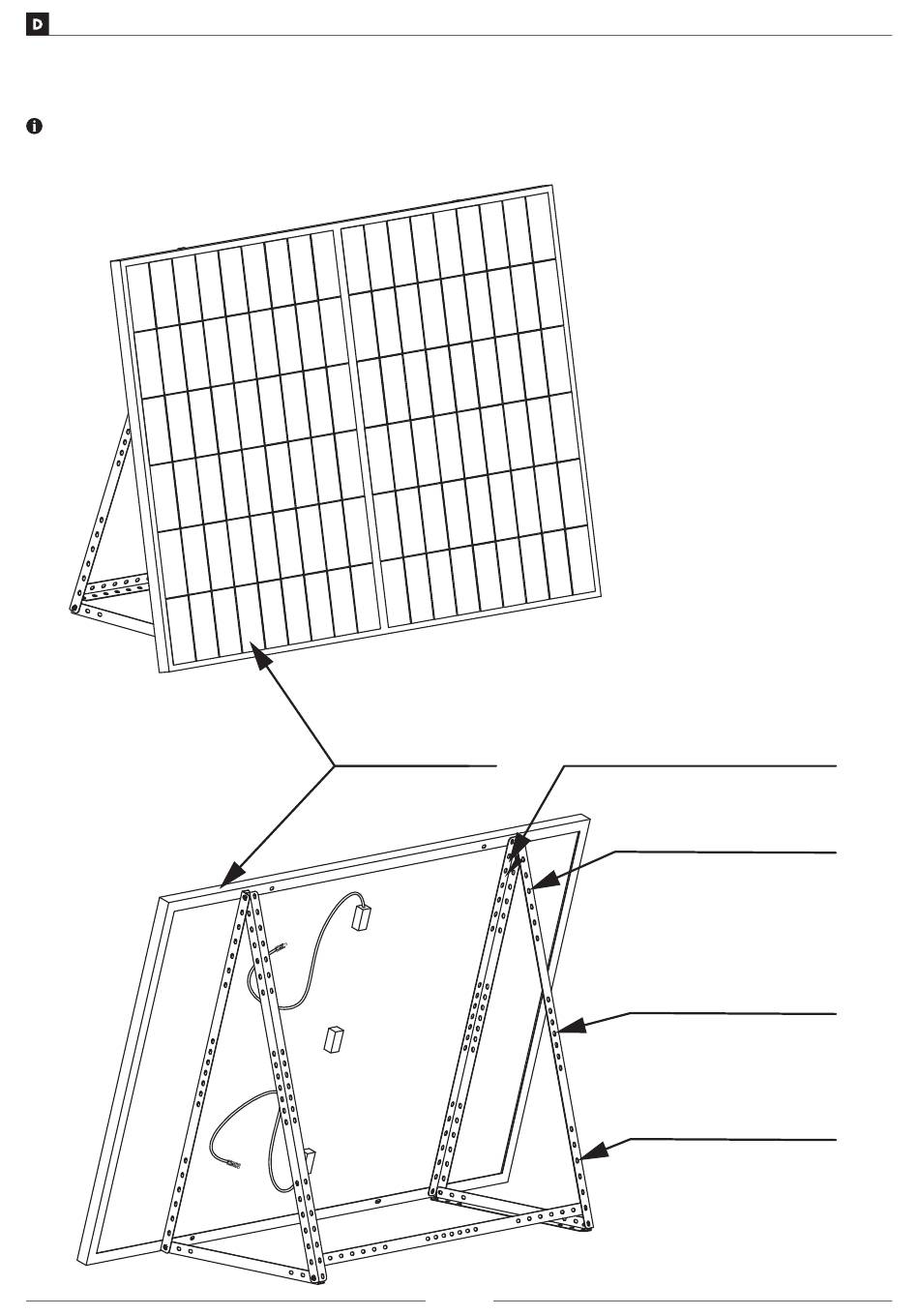 D