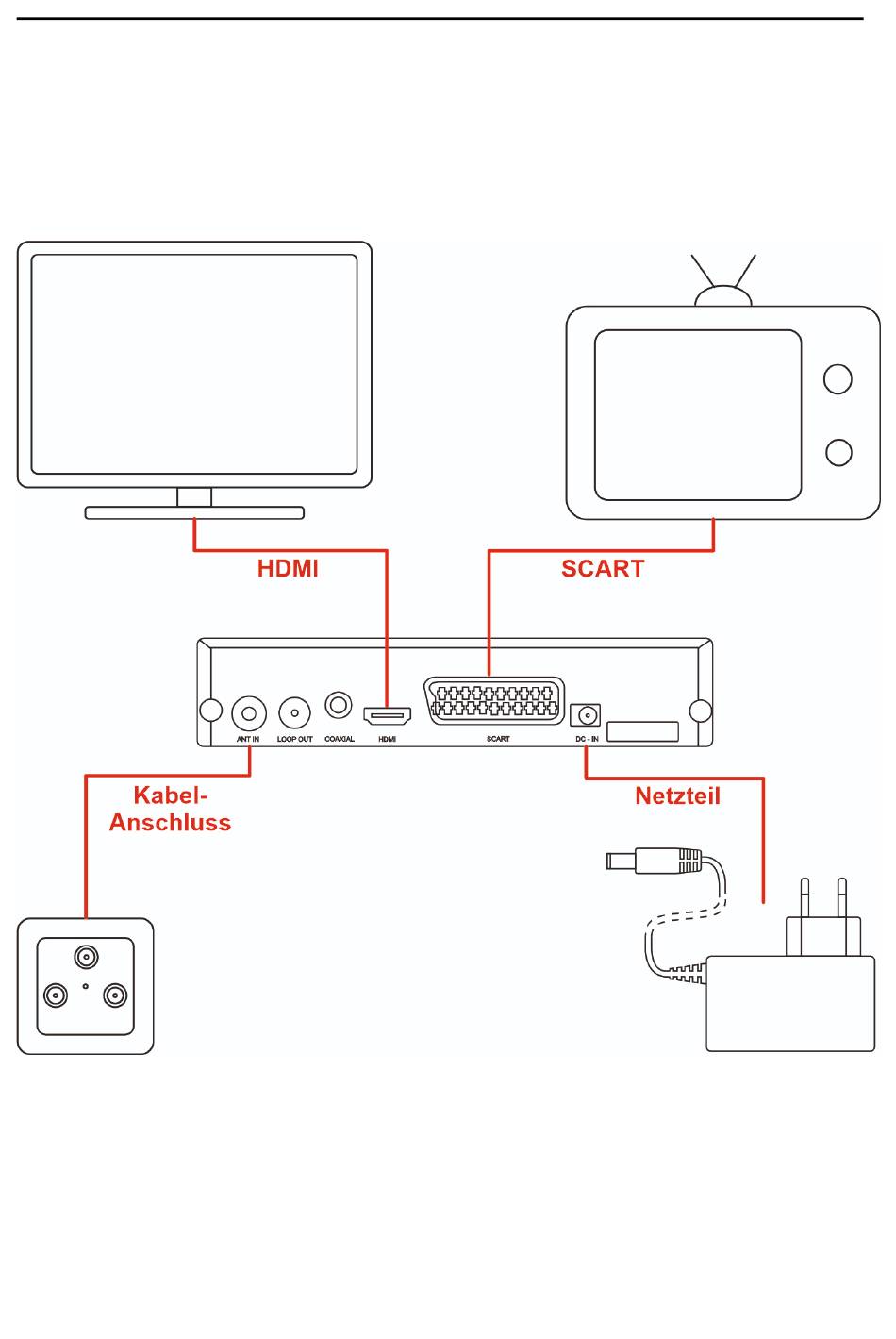 HDMI

SCART

ANT IN

LOOP OUT

COAXIAL

HDMI

SCART

DC - IN

Kabel-Anschluss

Netzteil